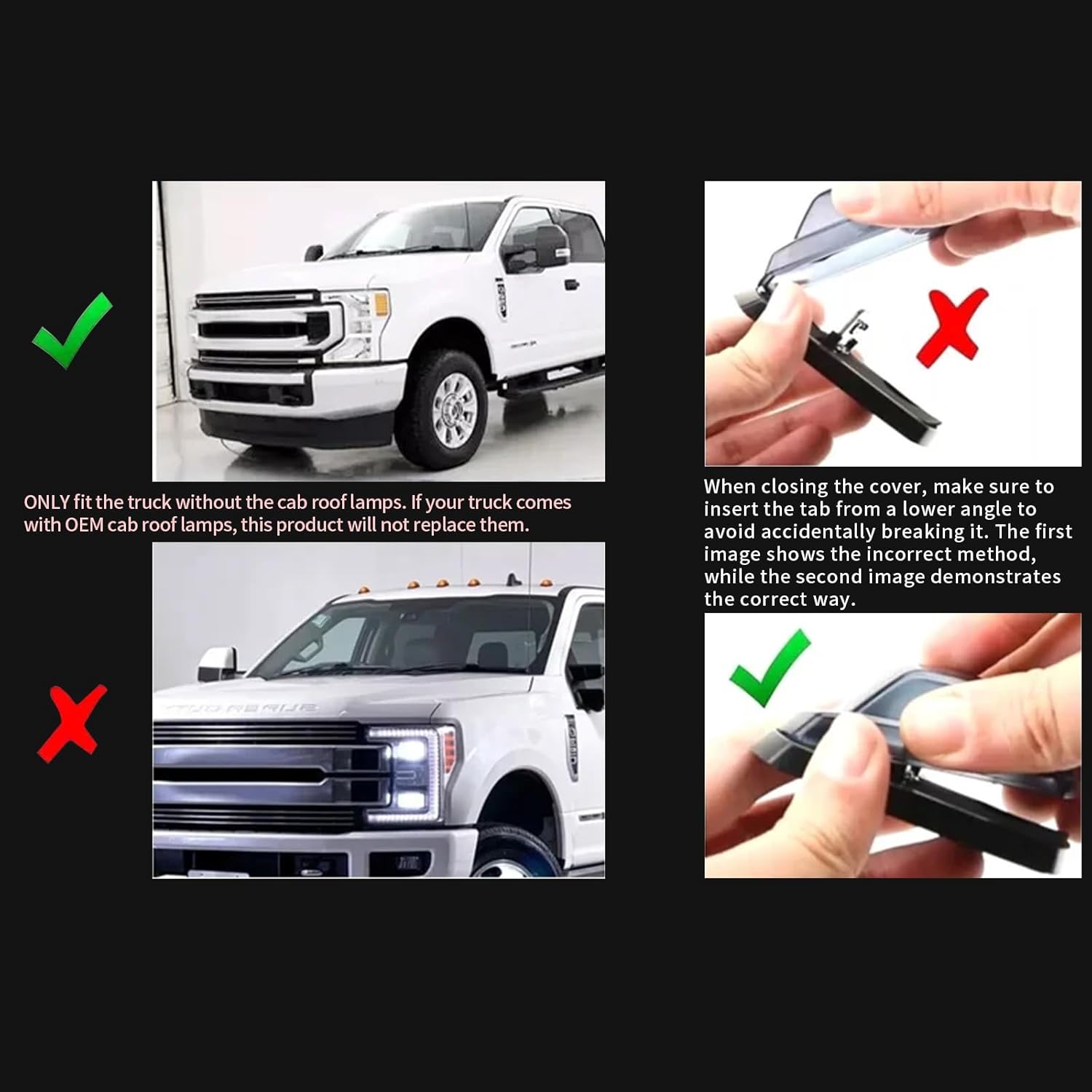 ONLY fit the truck without the cab roof lamps. If your truck comes with OEM cab roof lamps, this product will not replace them.

When closing the cover, make sure to insert the tab from a lower angle to avoid accidentally breaking it. The first image shows the incorrect method, while the second image demonstrates the correct way.