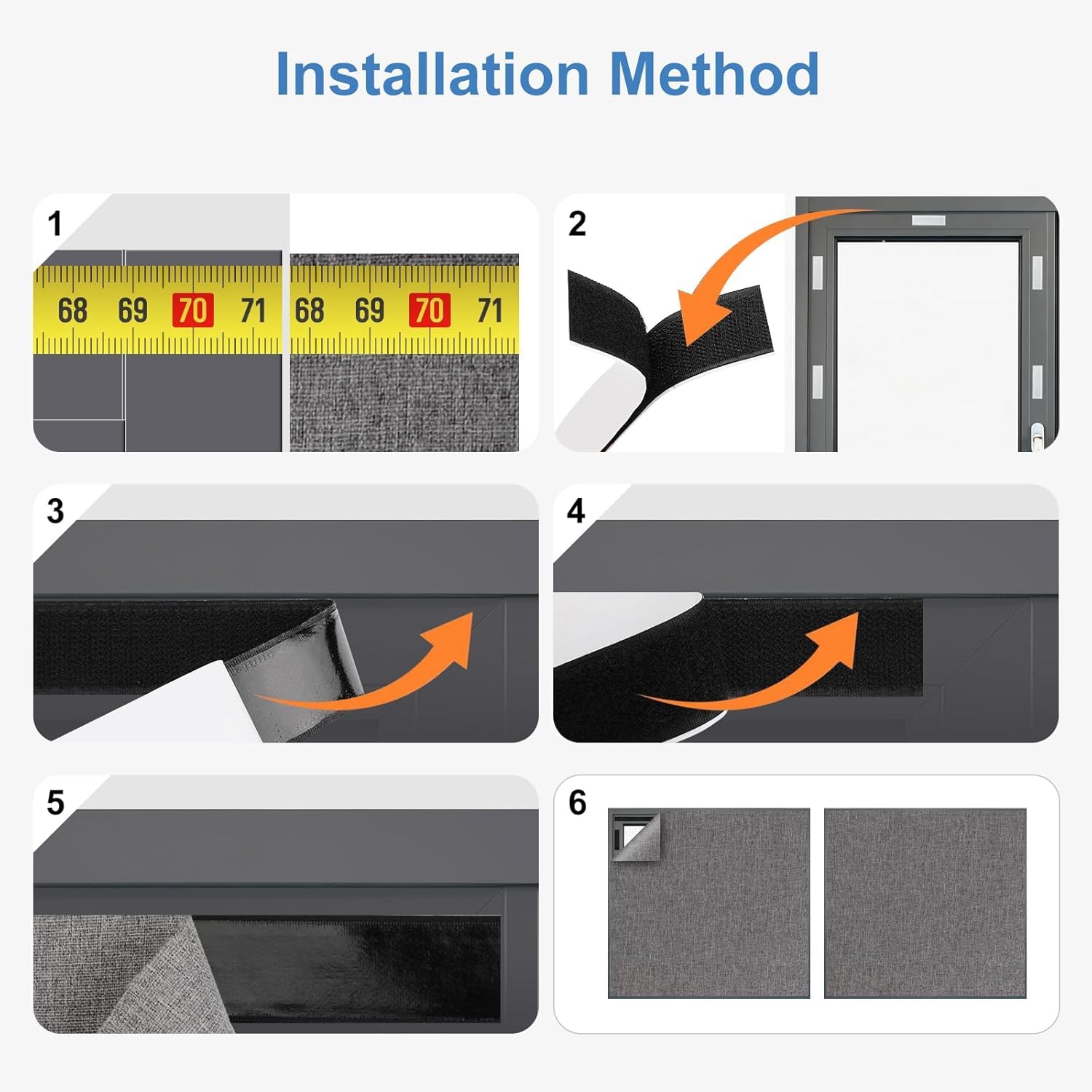 Installation Method

1

68 69 70 71

68 69 70 71

2

3

4

5

6