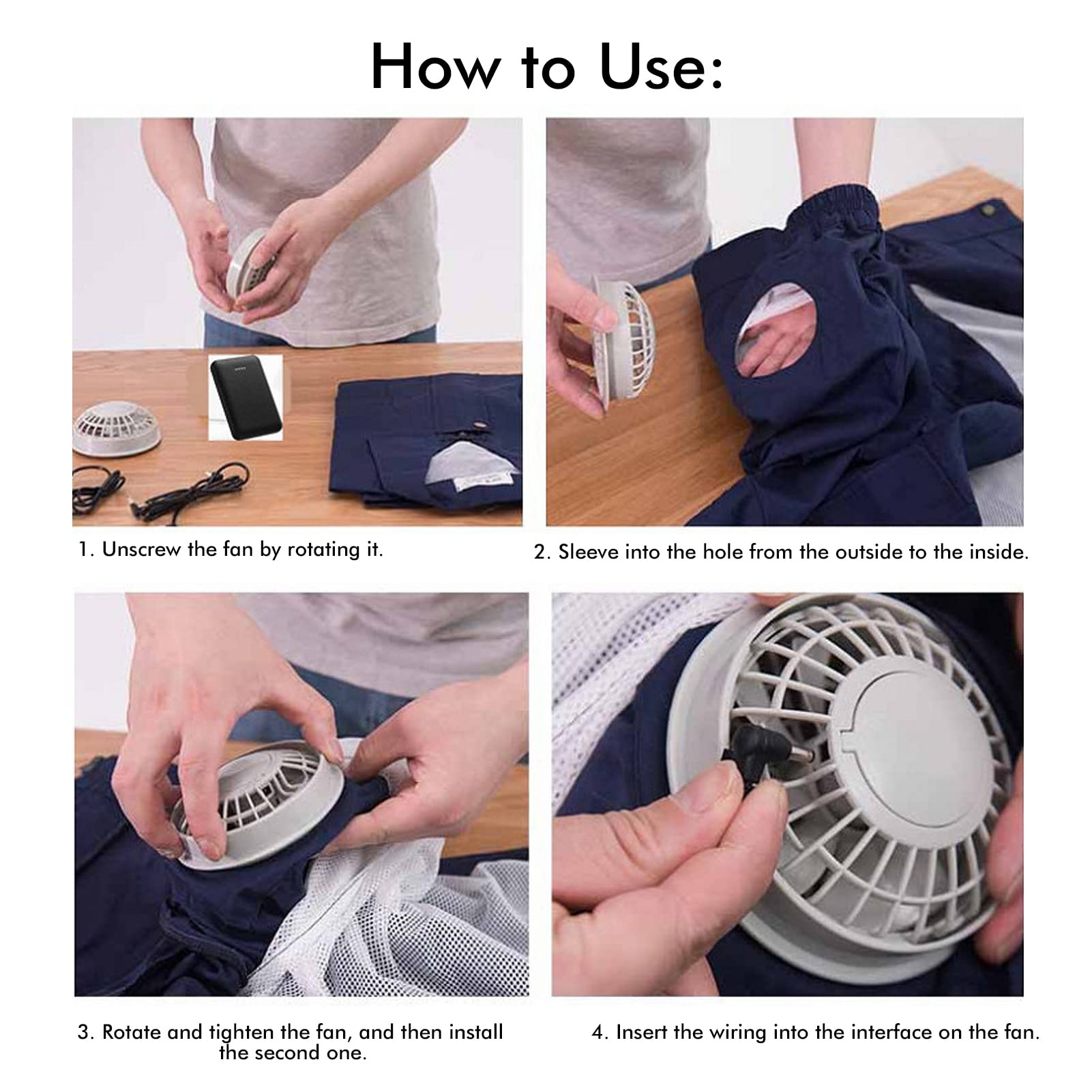 How to Use:

1. Unscrew the fan by rotating it.

2. Sleeve into the hole from the outside to the inside.

3. Rotate and tighten the fan, and then install the second one.

4. Insert the wiring into the interface on the fan.