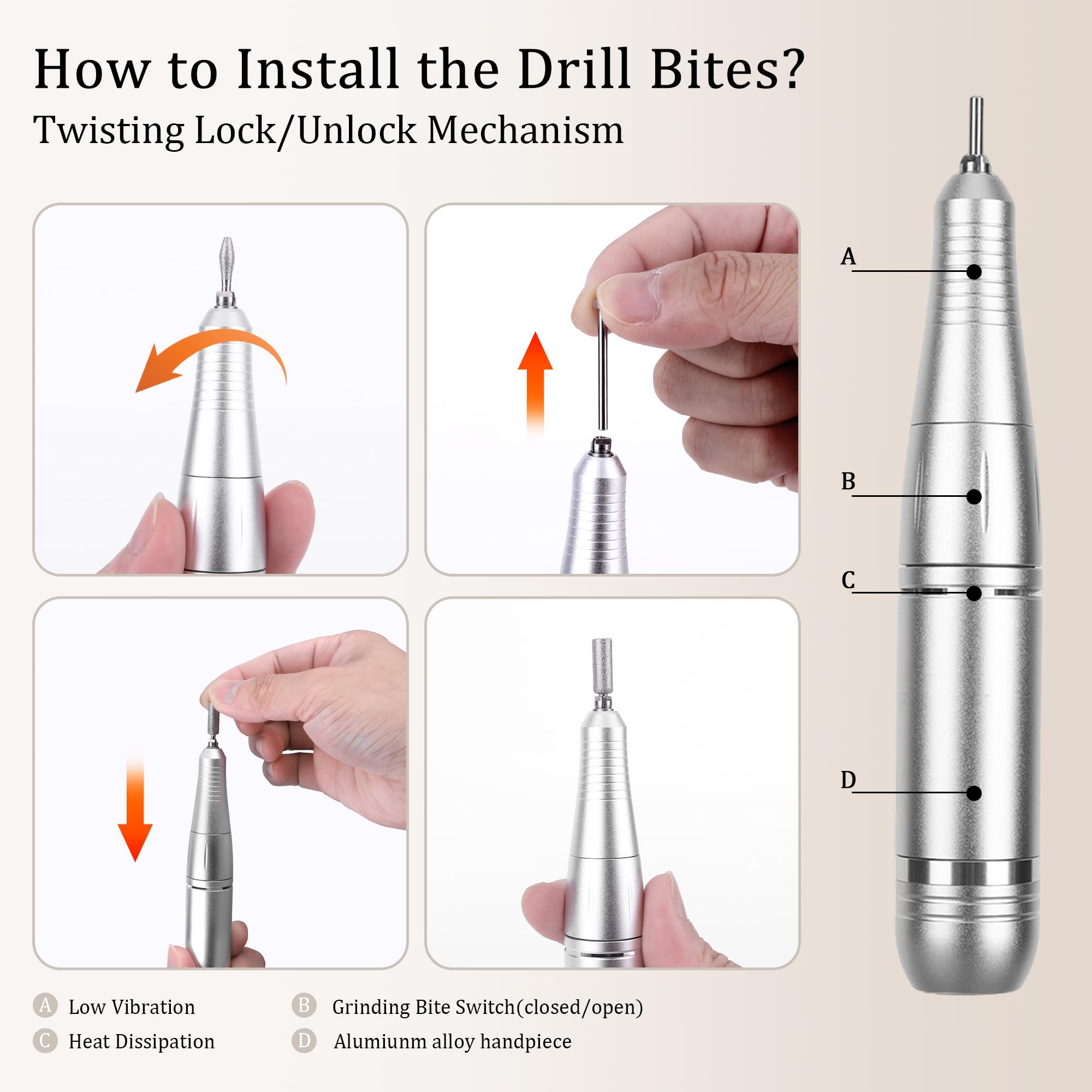 How to Install the Drill Bites?
Twisting Lock/Unlock Mechanism

A
B
C
D

A Low Vibration
B Grinding Bite Switch(closed/open)
C Heat Dissipation
D Alumiunm alloy handpiece