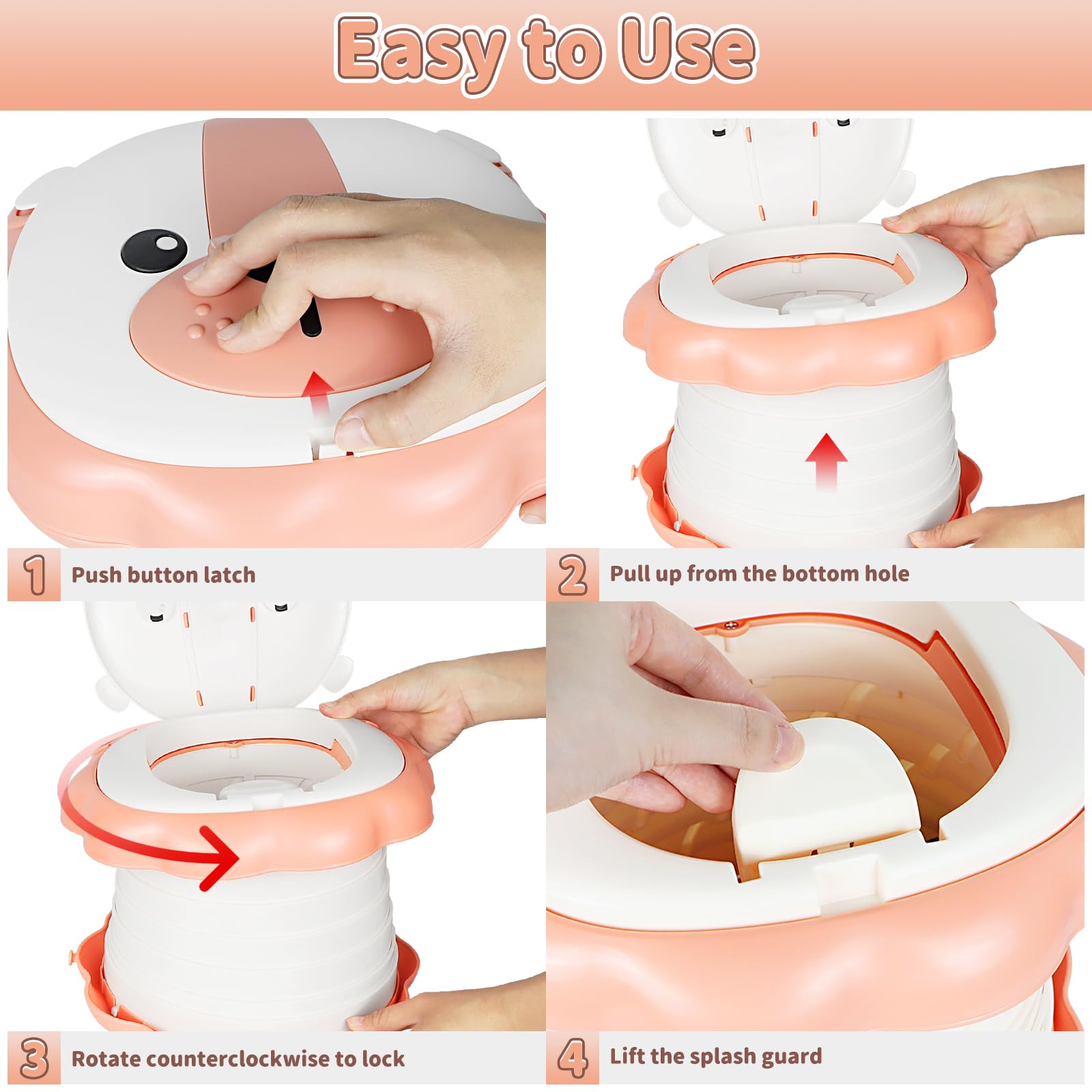 Easy to Use

1 Push button latch

2 Pull up from the bottom hole

3 Rotate counterclockwise to lock

4 Lift the splash guard