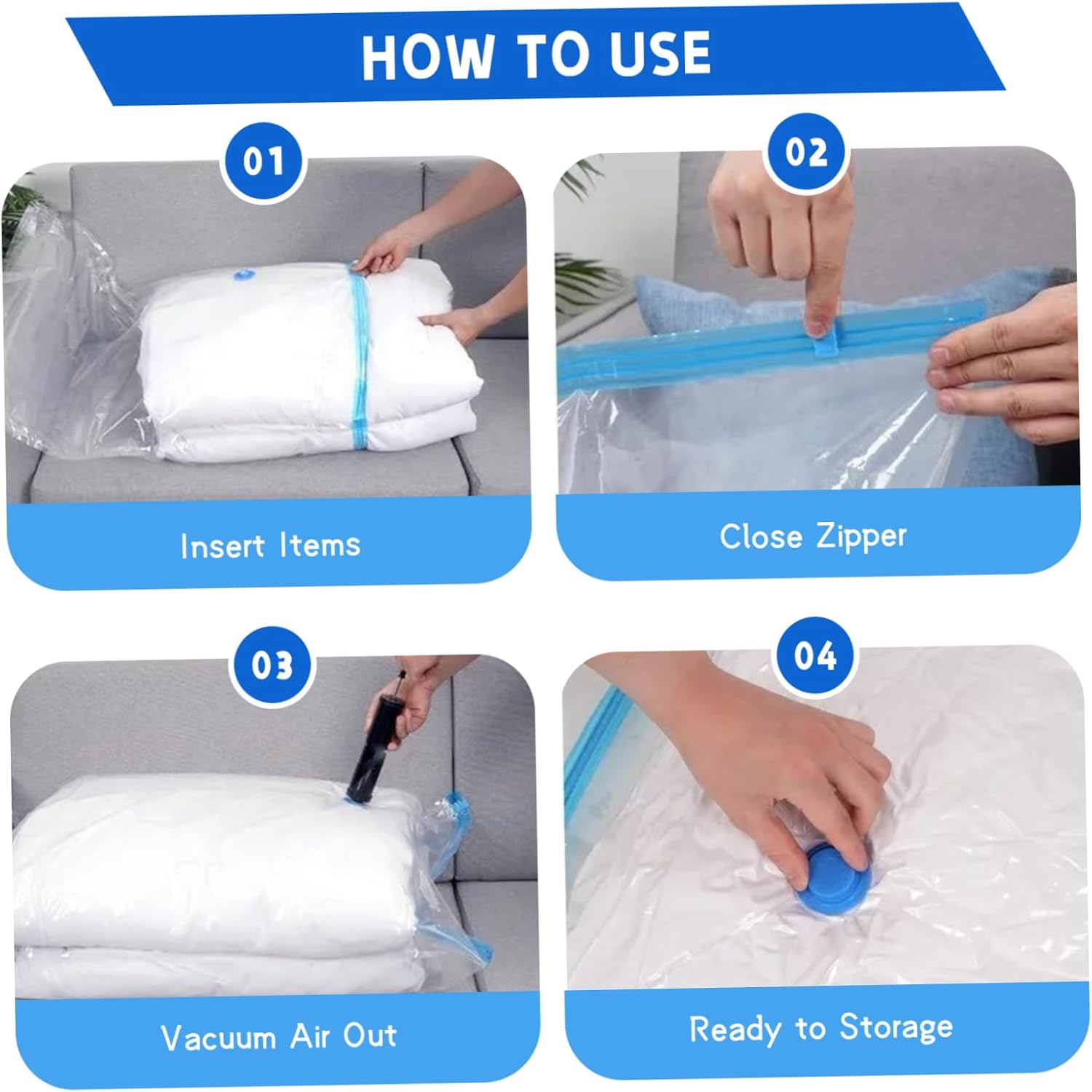 HOW TO USE

01

Insert Items

02

Close Zipper

03

Vacuum Air Out

04

Ready to Storage