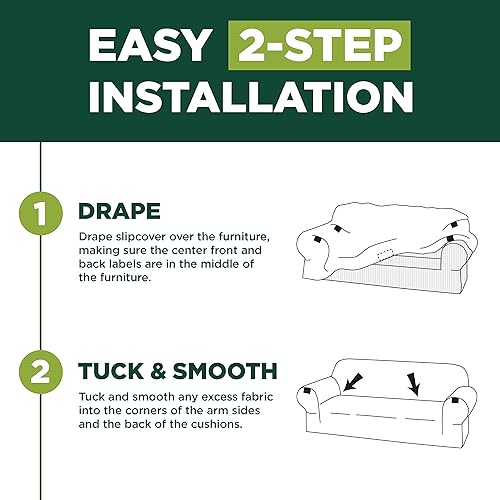 EASY 2-STEP INSTALLATION

1 DRAPE

Drape slipcover over the furniture, making sure the center front and back labels are in the middle of the furniture.

2 TUCK & SMOOTH

Tuck and smooth any excess fabric into the corners of the arm sides and the back of the cushions.