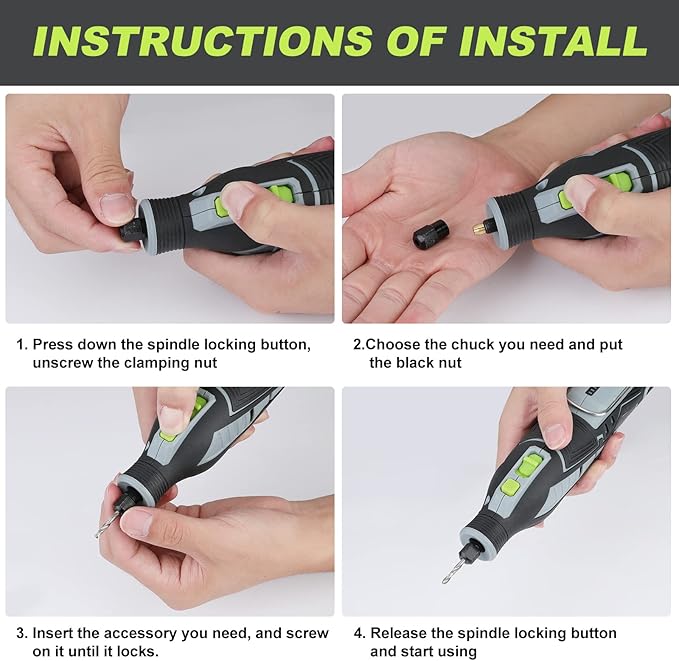 INSTRUCTIONS OF INSTALL

1. Press down the spindle locking button, unscrew the clamping nut

2.Choose the chuck you need and put the black nut

3. Insert the accessory you need, and screw on it until it locks.

4. Release the spindle locking button and start using