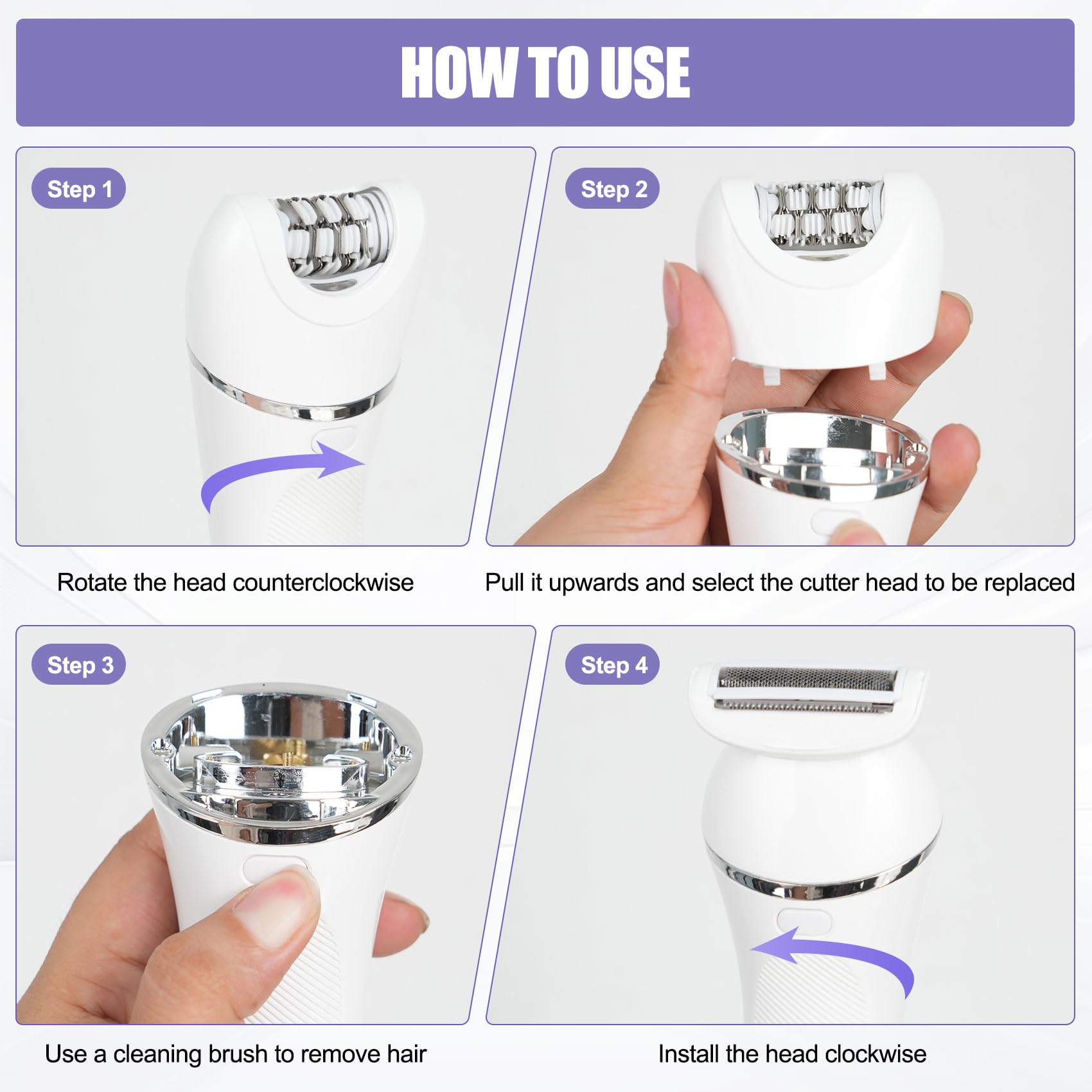 HOW TO USE

Step 1

Rotate the head counterclockwise

Step 2

Pull it upwards and select the cutter head to be replaced

Step 3

Use a cleaning brush to remove hair

Step 4

Install the head clockwise