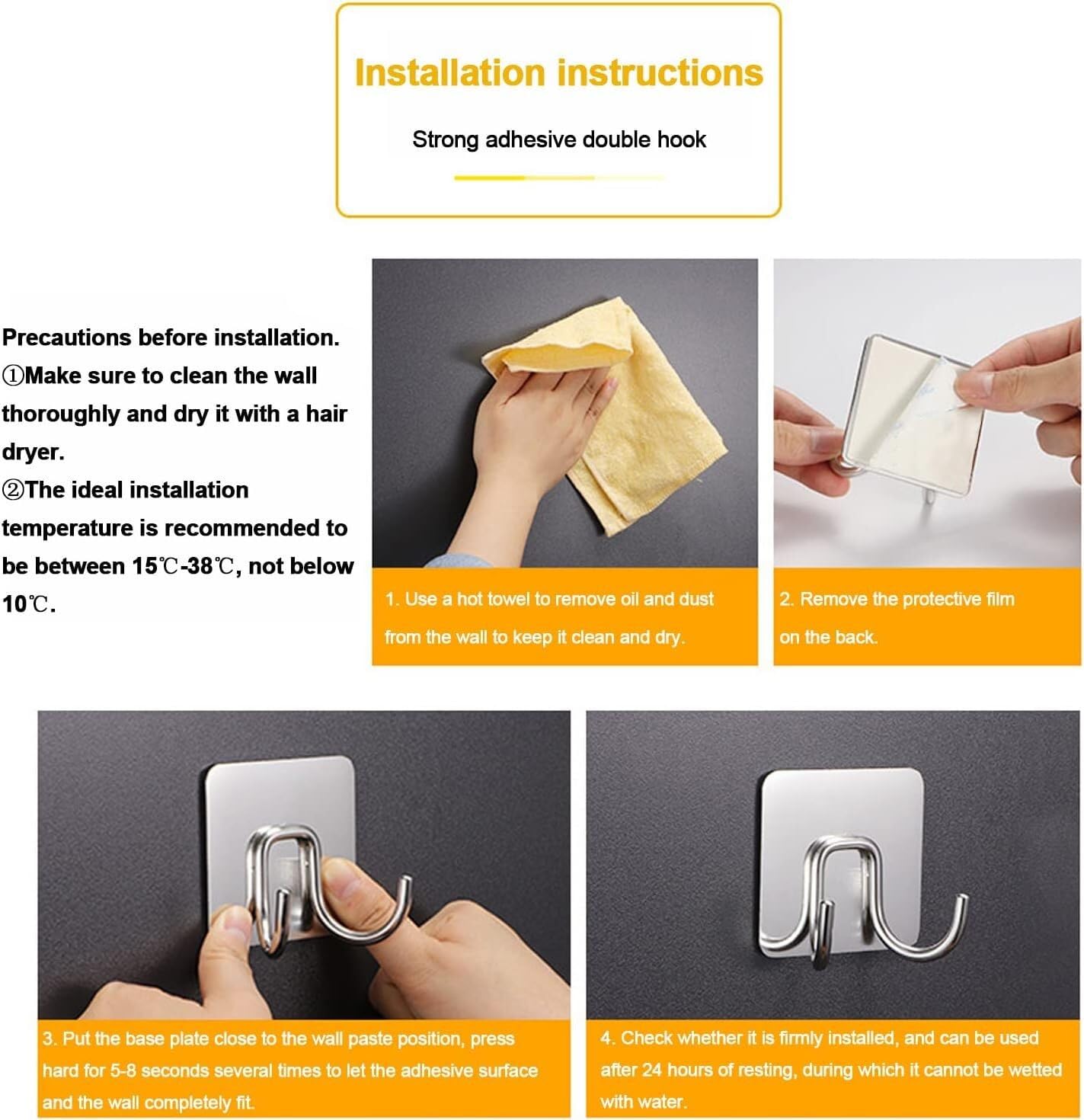 Installation instructions

Strong adhesive double hook

Precautions before installation.
①Make sure to clean the wall thoroughly and dry it with a hair dryer.
②The ideal installation temperature is recommended to be between 15℃-38℃, not below 10℃.

1. Use a hot towel to remove oil and dust from the wall to keep it clean and dry.

2. Remove the protective film on the back.

3. Put the base plate close to the wall paste position, press hard for 5-8 seconds several times to let the adhesive surface and the wall completely fit.

4. Check whether it is firmly installed, and can be used after 24 hours of resting, during which it cannot be wetted with water.