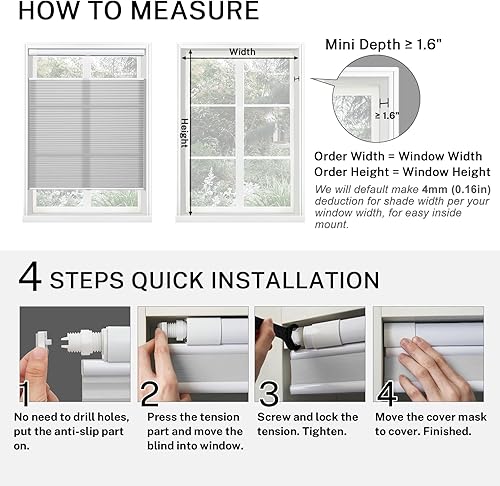 HOW TO MEASURE

Width

Height

Mini Depth ≥ 1.6"

≥ 1.6"

Order Width = Window Width
Order Height = Window Height
We will default make 4mm (0.16in) deduction for shade width per your window width, for easy inside mount.

4 STEPS QUICK INSTALLATION

1
No need to drill holes, put the anti-slip part on.

2
Press the tension part and move the blind into window.

3
Screw and lock the tension. Tighten.

4
Move the cover mask to cover. Finished.