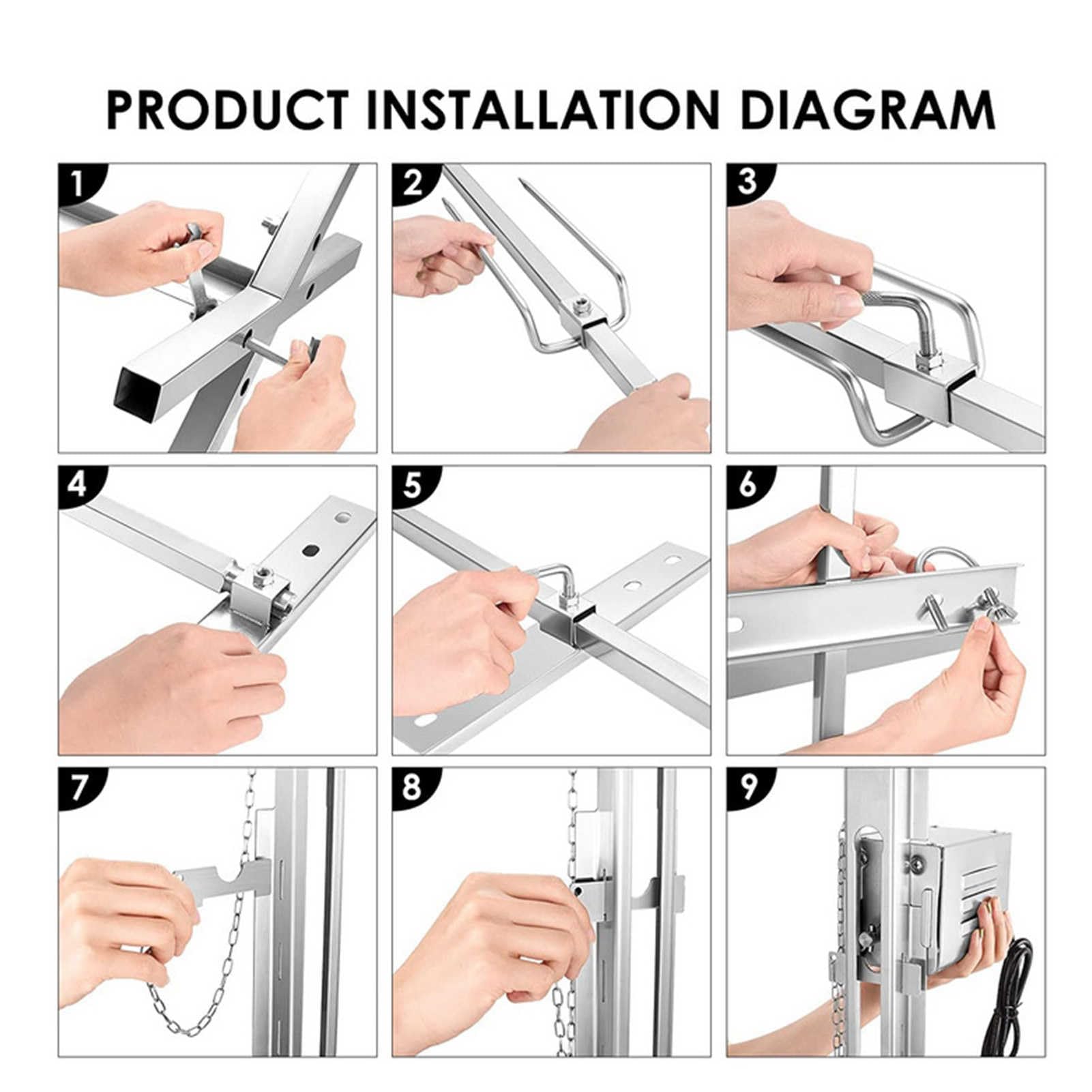 PRODUCT INSTALLATION DIAGRAM

1

2

3

4

5

6

7

8

9