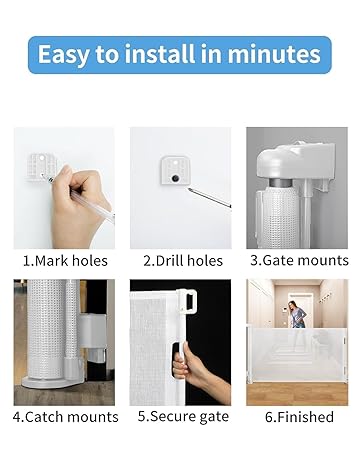 Easy to install in minutes

1.Mark holes

2.Drill holes

3.Gate mounts

4.Catch mounts

5.Secure gate

6.Finished