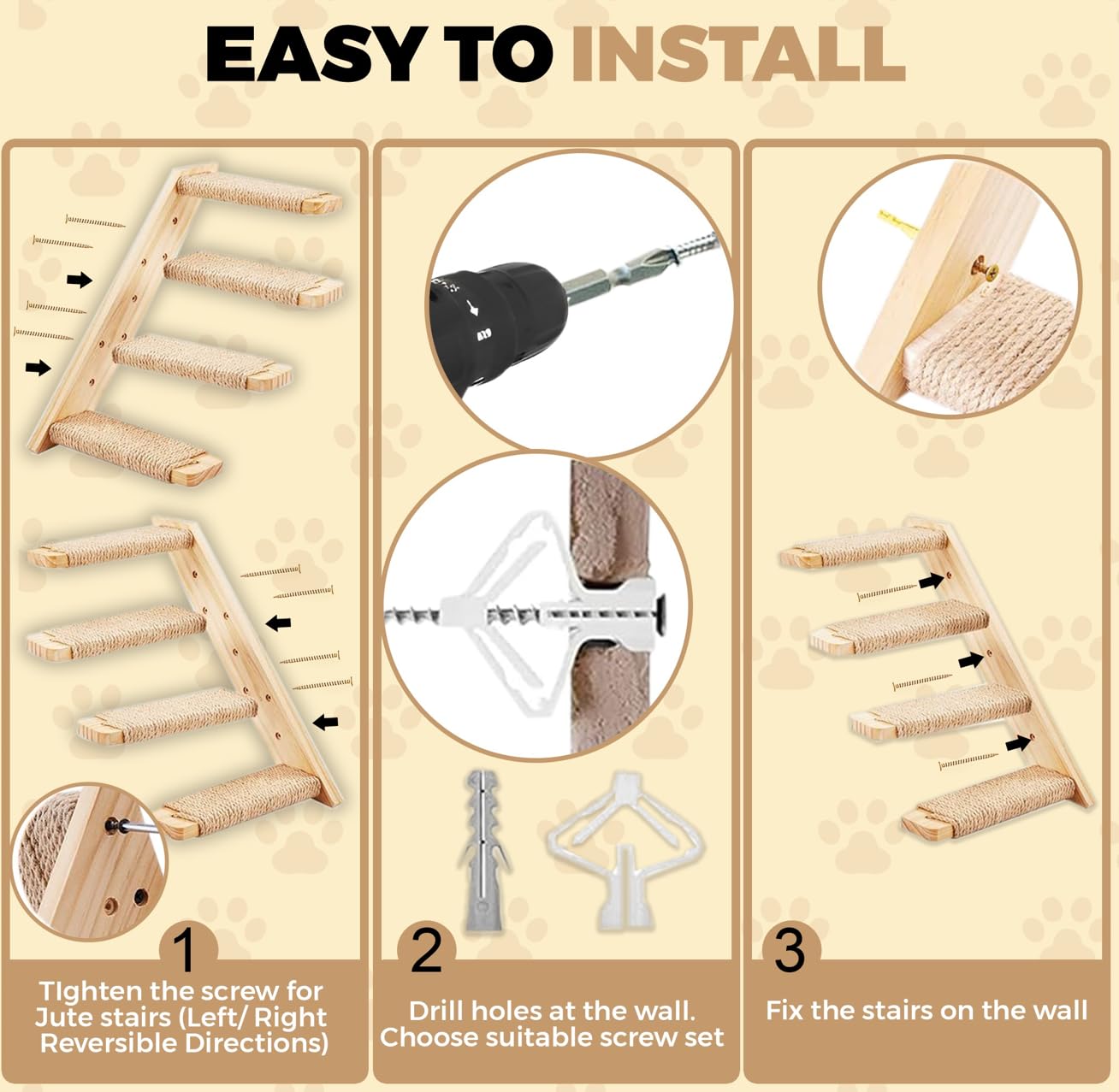 EASY TO INSTALL

1
TIghten the screw for Jute stairs (Left/ Right Reversible Directions)

2
Drill holes at the wall. Choose suitable screw set

3
Fix the stairs on the wall