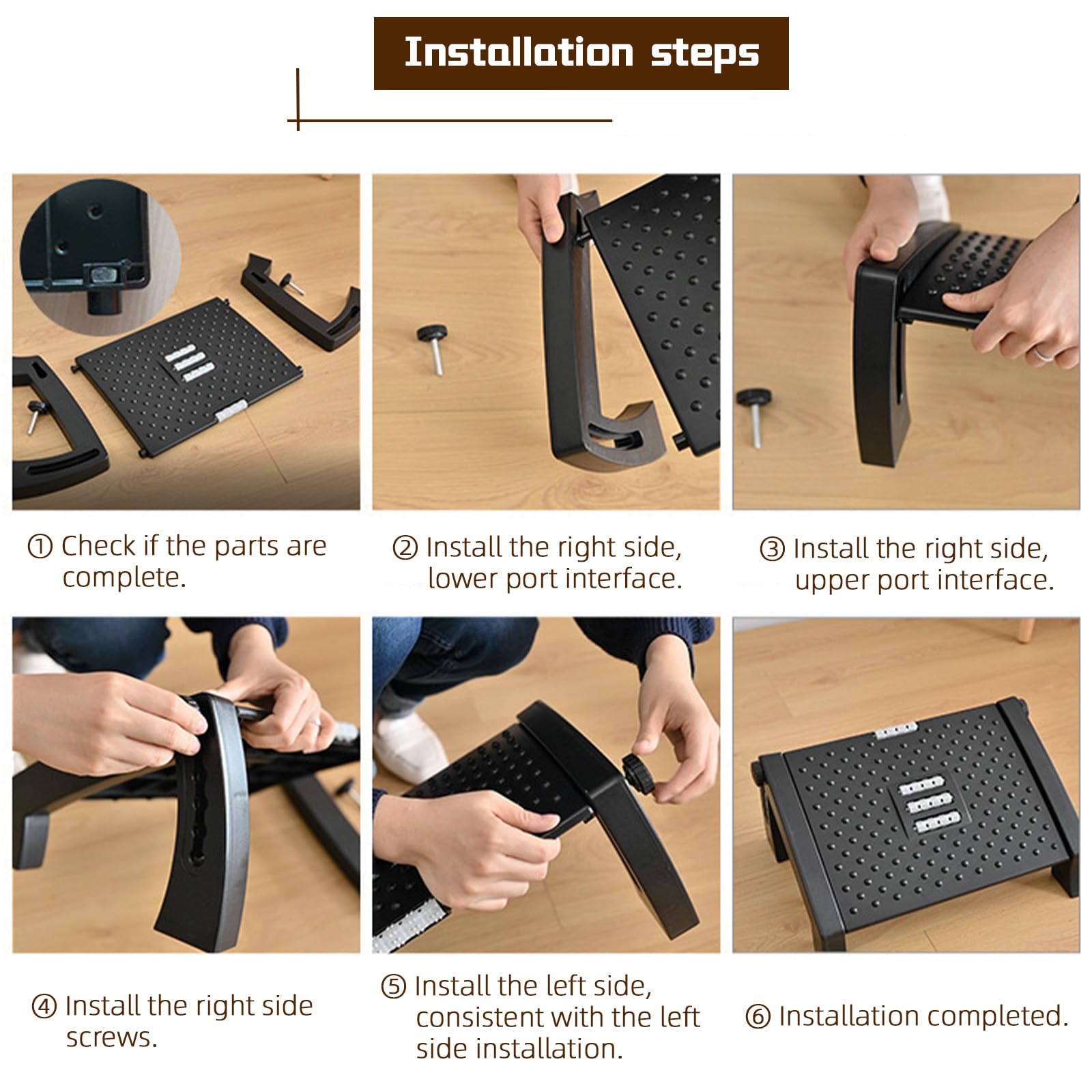 Installation steps

① Check if the parts are complete.

② Install the right side, lower port interface.

③ Install the right side, upper port interface.

④ Install the right side screws.

⑤ Install the left side, consistent with the left side installation.

⑥ Installation completed.