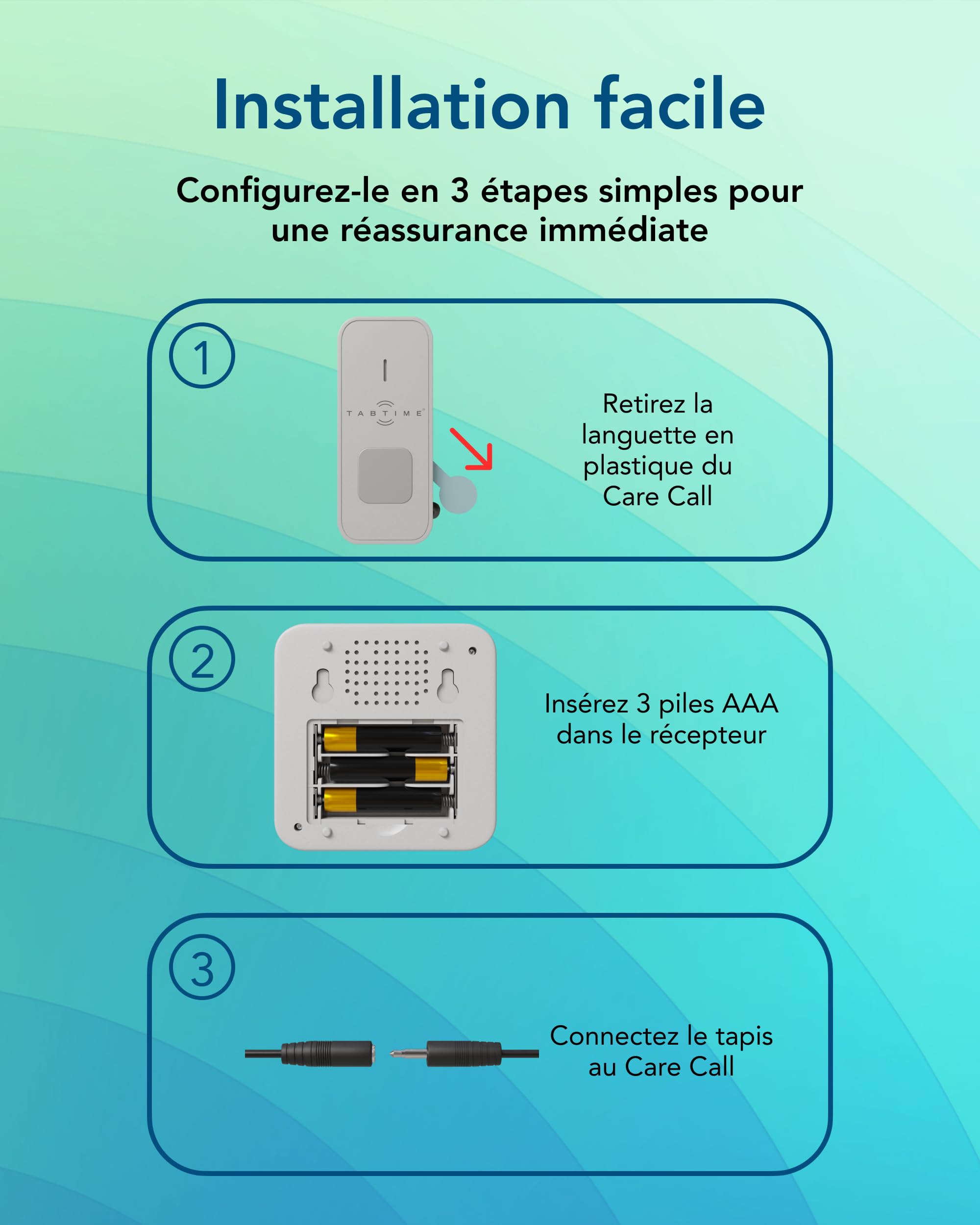 Installation facile

Configurez-le en 3 étapes simples pour une réassurance immédiate

1

TABTIME

Retirez la languette en plastique du Care Call

2

Insérez 3 piles AAA dans le récepteur

3

Connectez le tapis au Care Call