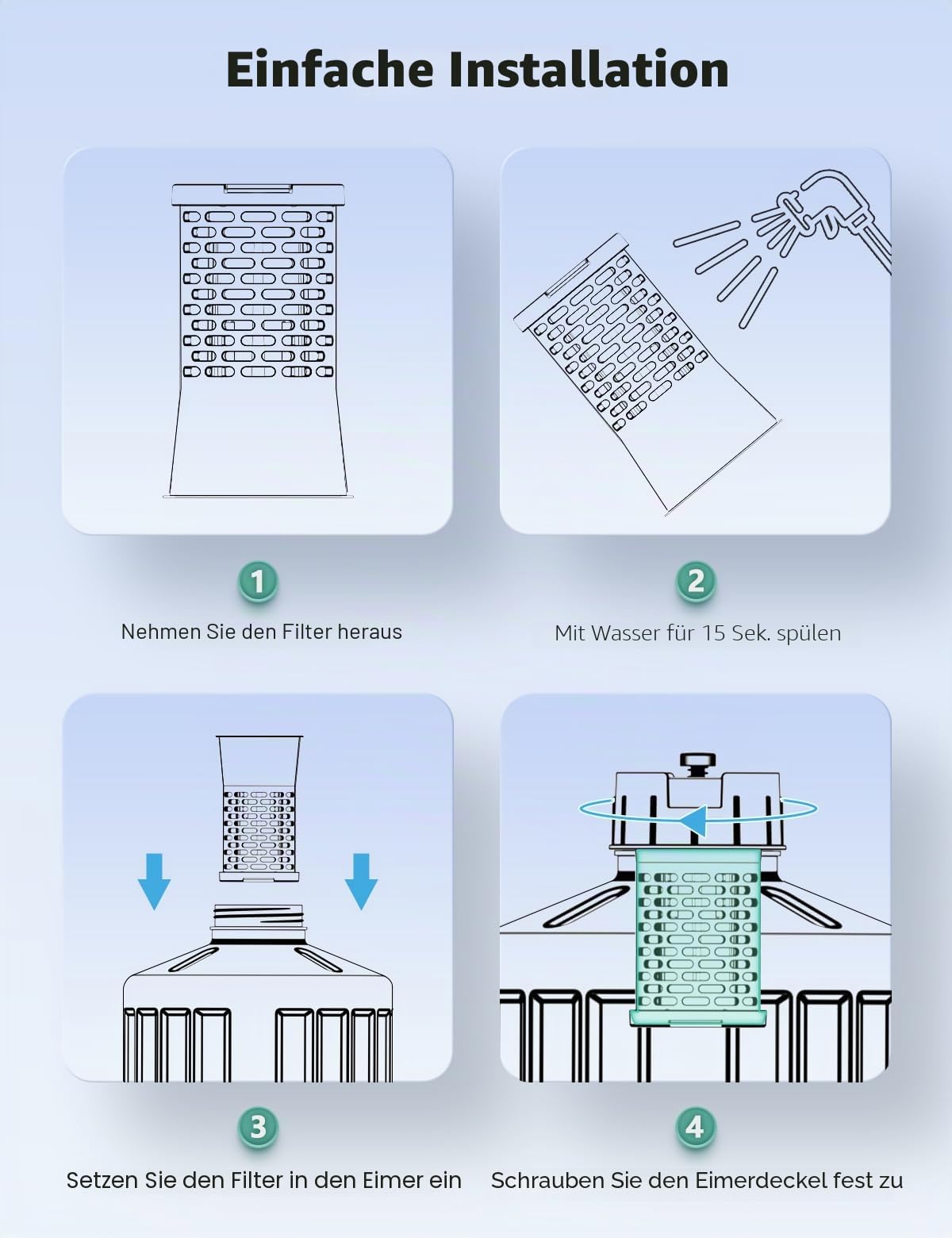 Einfache Installation

1

Nehmen Sie den Filter heraus

2

Mit Wasser für 15 Sek. spülen

3

Setzen Sie den Filter in den Eimer ein

4

Schrauben Sie den Eimerdeckel fest zu