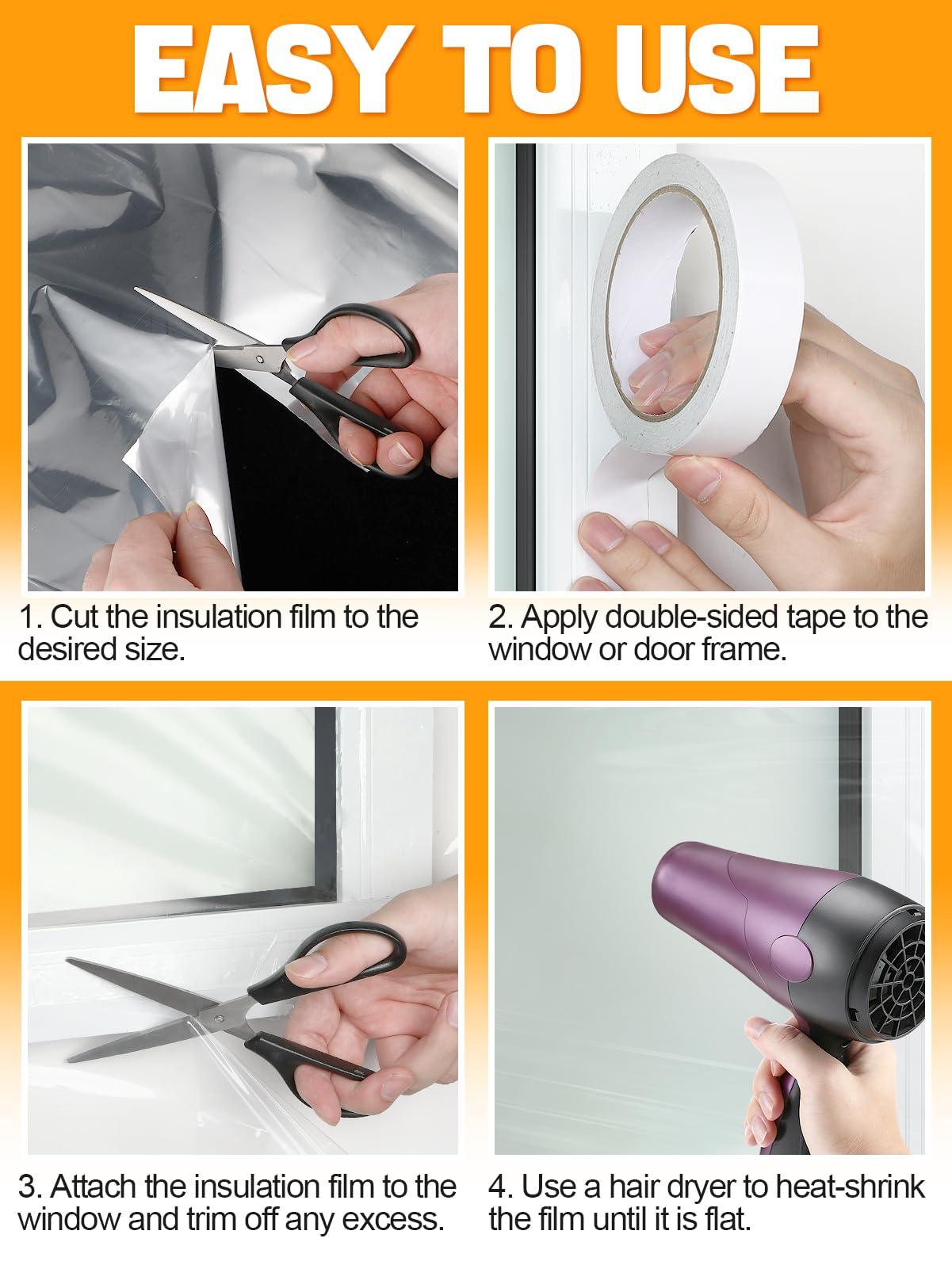 EASY TO USE

1. Cut the insulation film to the desired size.

2. Apply double-sided tape to the window or door frame.

3. Attach the insulation film to the window and trim off any excess.

4. Use a hair dryer to heat-shrink the film until it is flat.