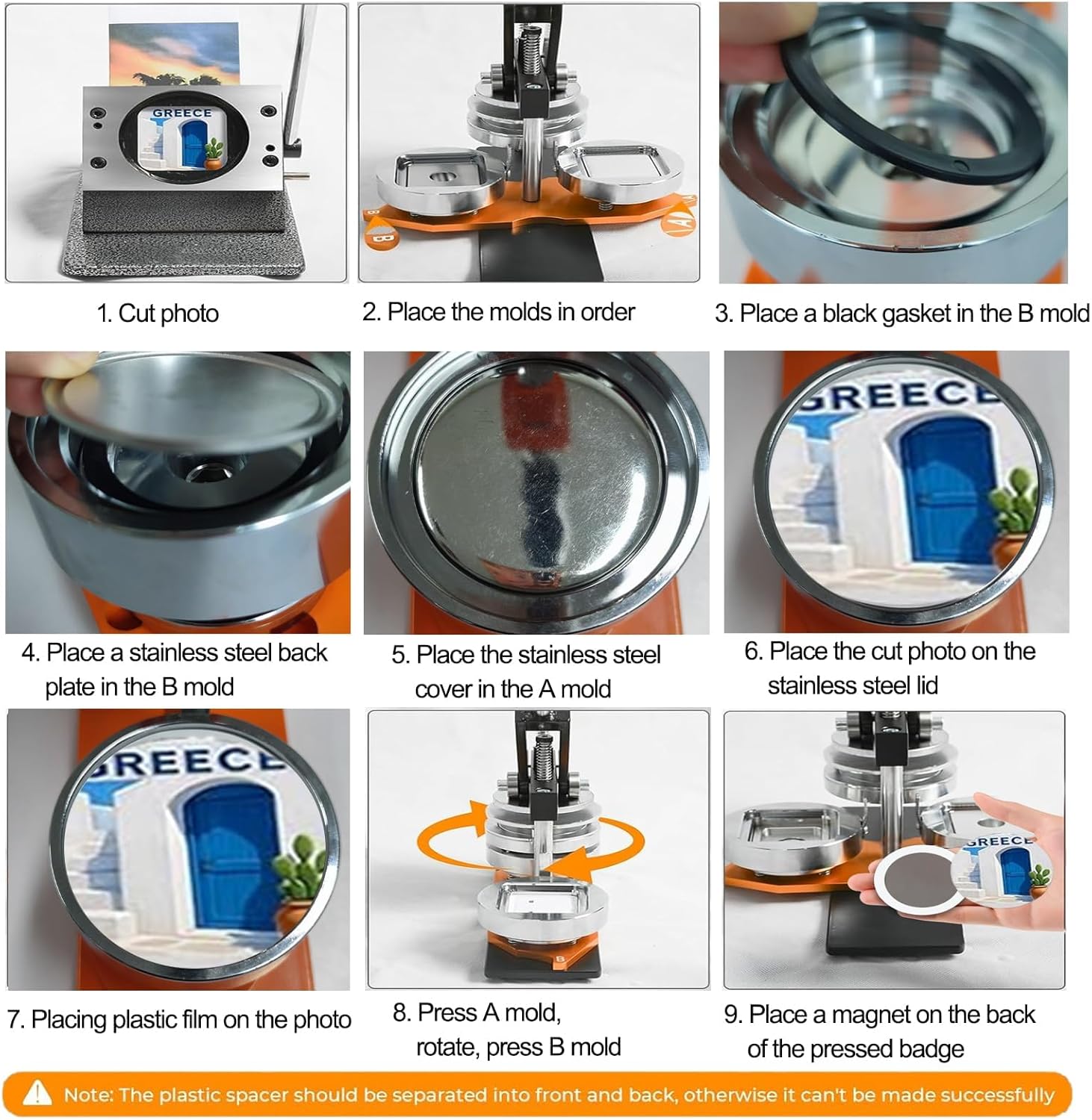 GREECE

1. Cut photo

B A

2. Place the molds in order

3. Place a black gasket in the B mold

4. Place a stainless steel back plate in the B mold

5. Place the stainless steel cover in the A mold

GREECE

6. Place the cut photo on the stainless steel lid

GREECE

7. Placing plastic film on the photo

B

8. Press A mold, rotate, press B mold

GREECE

9. Place a magnet on the back of the pressed badge

Note: The plastic spacer should be separated into front and back, otherwise it can't be made successfully