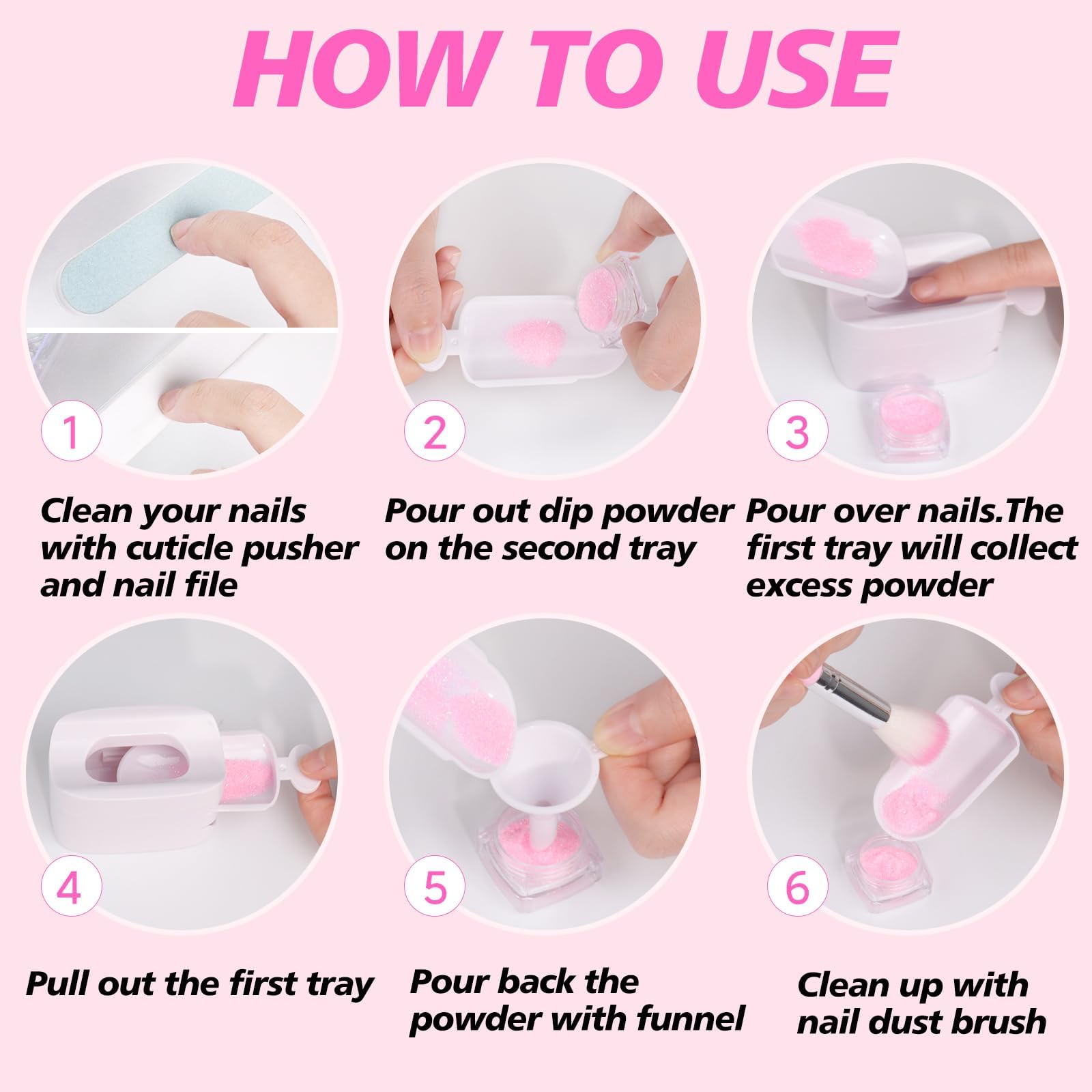 HOW TO USE

1

Clean your nails with cuticle pusher and nail file

2

Pour out dip powder on the second tray

3

Pour over nails.The first tray will collect excess powder

4

Pull out the first tray

5

Pour back the powder with funnel

6

Clean up with nail dust brush