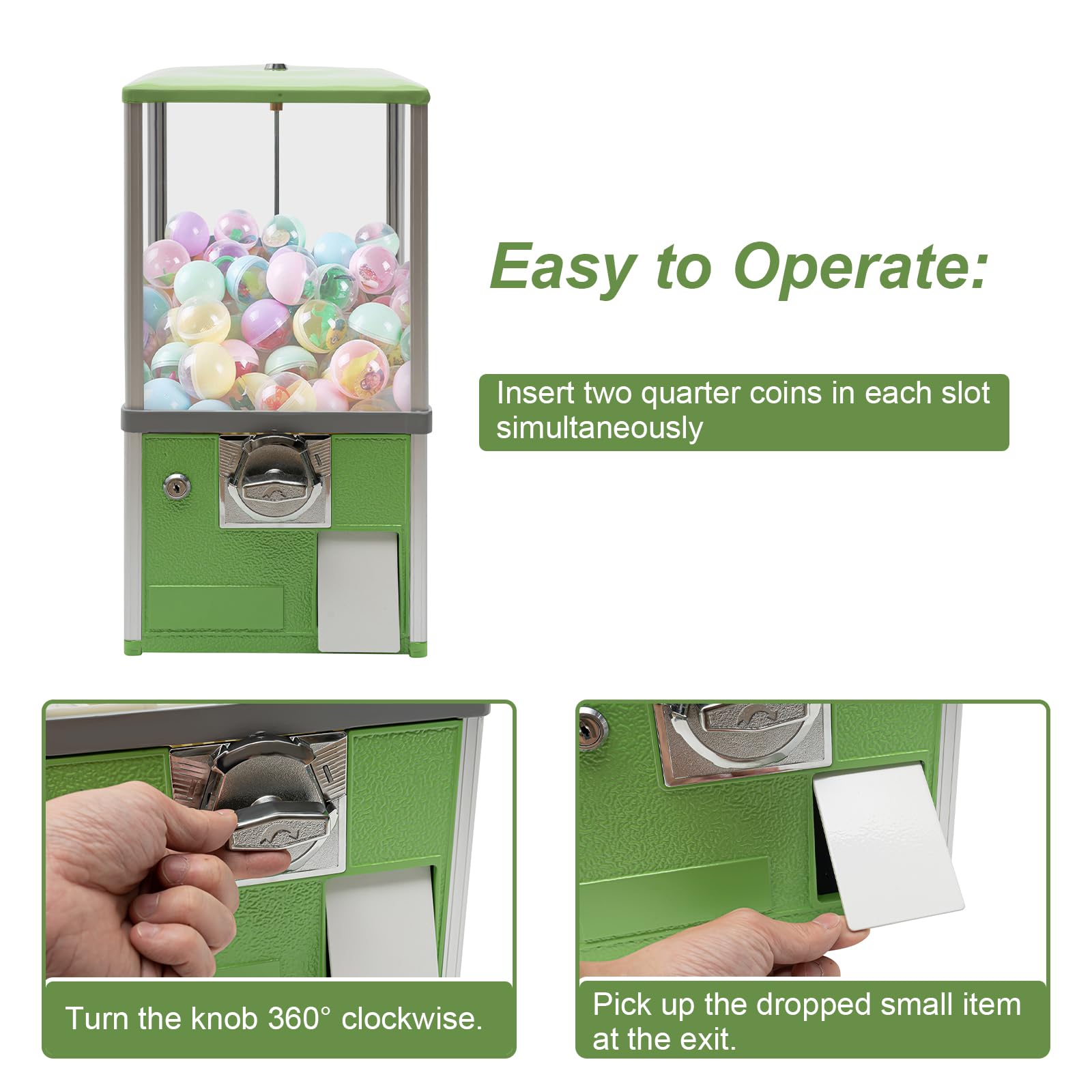 Easy to Operate:

Insert two quarter coins in each slot simultaneously

Turn the knob 360° clockwise.

Pick up the dropped small item at the exit.