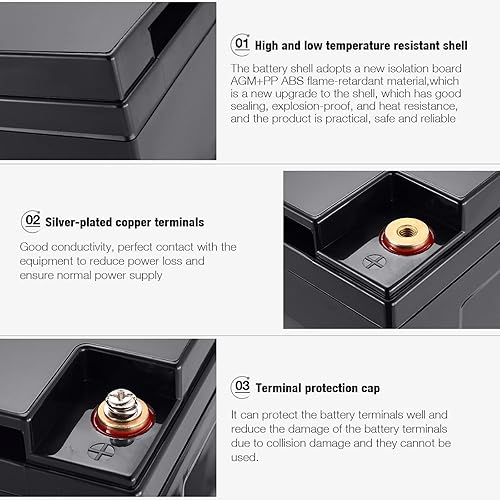 01 High and low temperature resistant shell

The battery shell adopts a new isolation board AGM+PP ABS flame-retardant material,which is a new upgrade to the shell, which has good sealing, explosion-proof, and heat resistance, and the product is practical, safe and reliable

02 Silver-plated copper terminals

Good conductivity, perfect contact with the equipment to reduce power loss and ensure normal power supply

03 Terminal protection cap

It can protect the battery terminals well and reduce the damage of the battery terminals due to collision damage and they cannot be used.