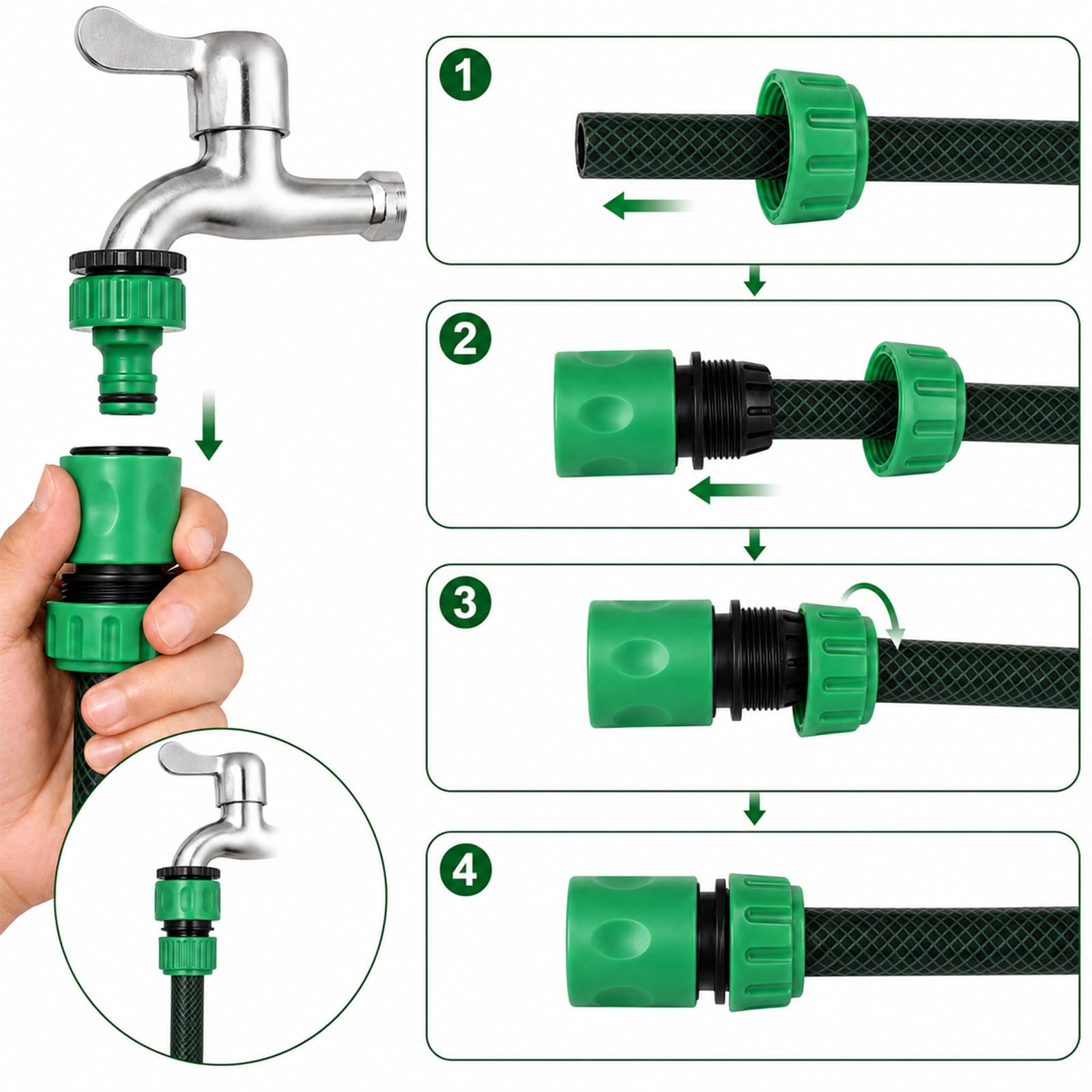 1

2

3

4