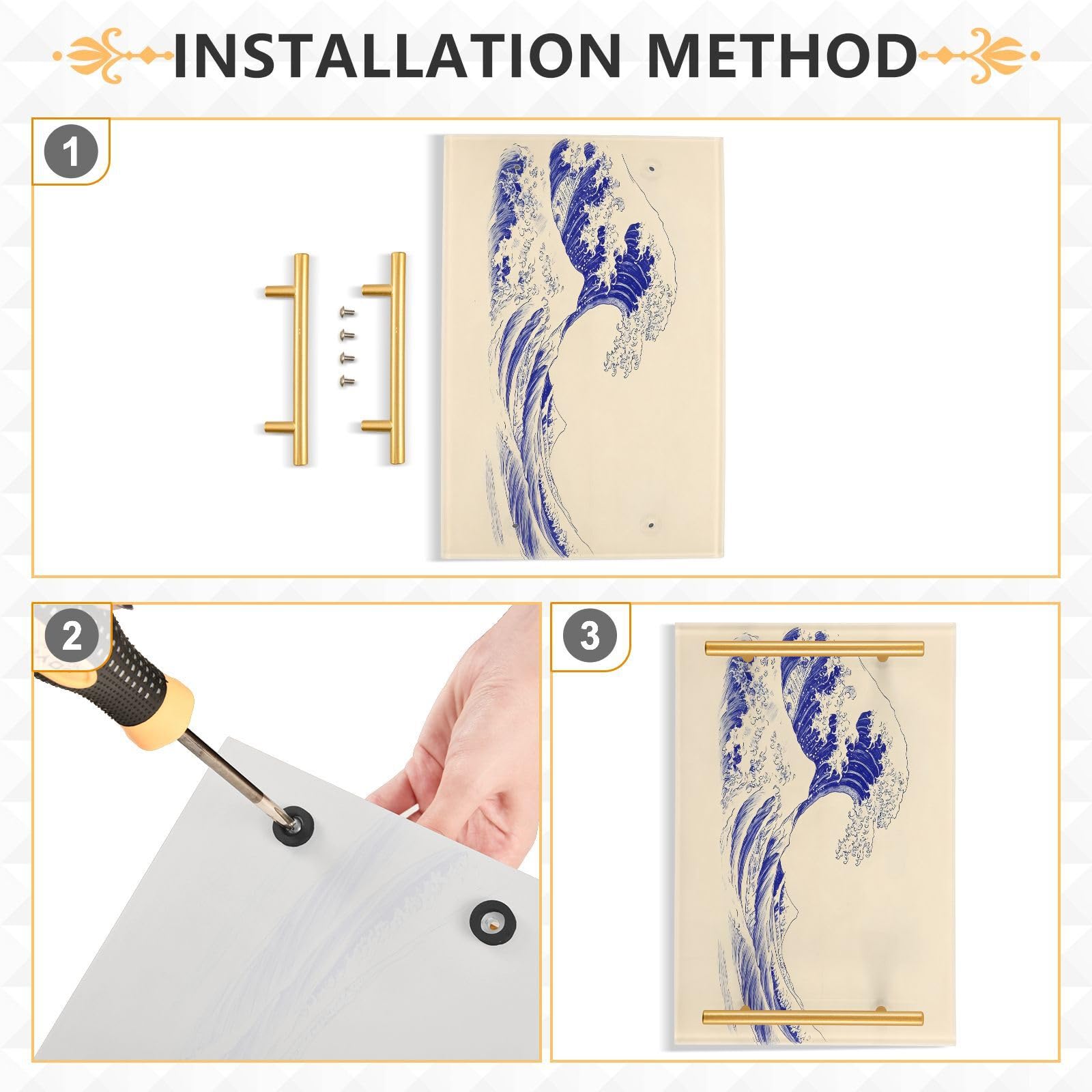 INSTALLATION METHOD

1

2

3