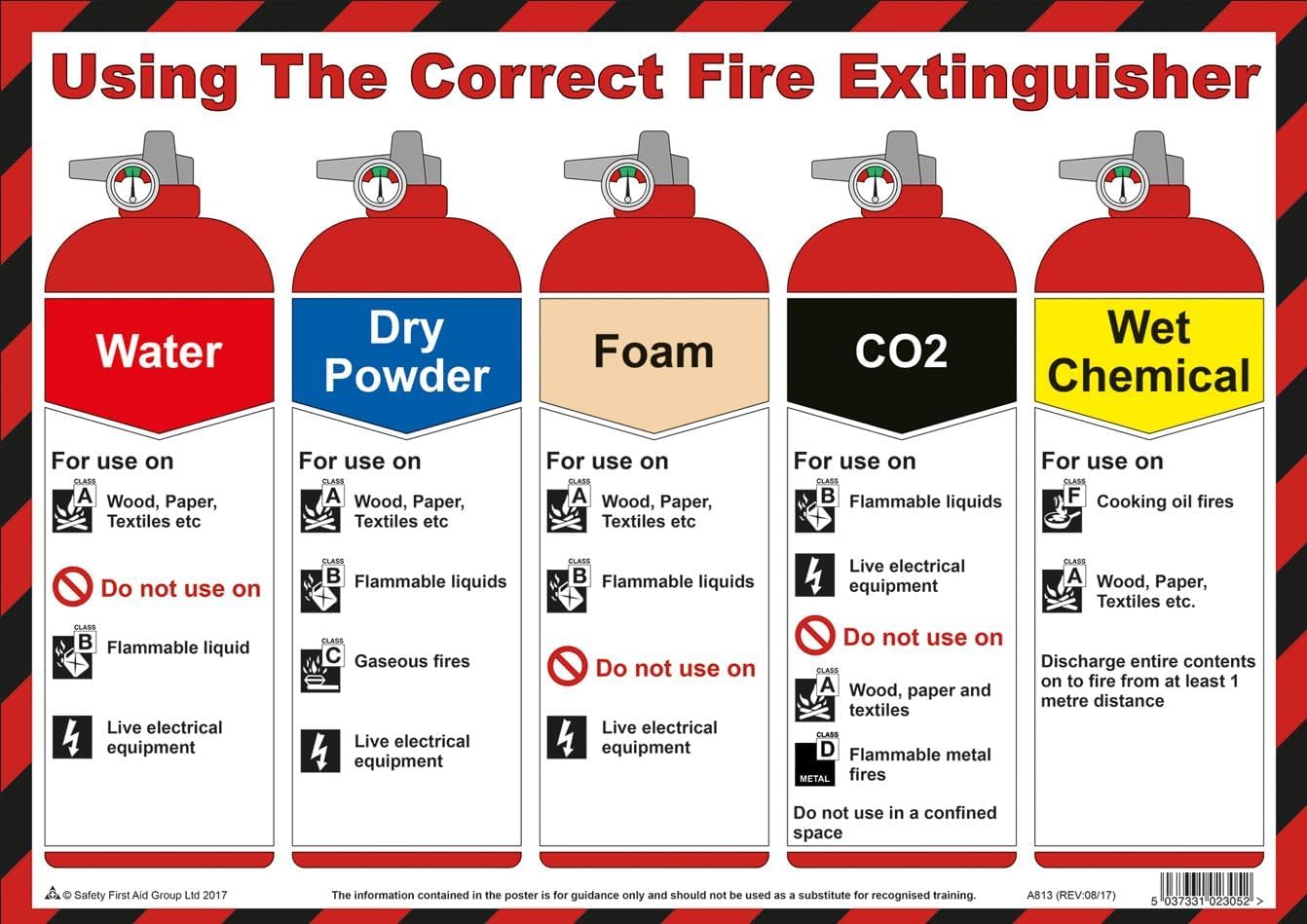 Using The Correct Fire Extinguisher

Water

For use on

CLASS A Wood, Paper, Textiles etc

Do not use on

CLASS B Flammable liquid

Live electrical equipment

Dry Powder

For use on

CLASS A Wood, Paper, Textiles etc

CLASS B Flammable liquids

CLASS C Gaseous fires

Live electrical equipment

Foam

For use on

CLASS A Wood, Paper, Textiles etc

CLASS B Flammable liquids

Do not use on

Live electrical equipment

CO2

For use on

CLASS B Flammable liquids

Live electrical equipment

Do not use on

CLASS A Wood, paper and textiles

CLASS D METAL Flammable metal fires

Do not use in a confined space

Wet Chemical

For use on

CLASS F Cooking oil fires

CLASS A Wood, Paper, Textiles etc.

Discharge entire contents on to fire from at least 1 metre distance

© Safety First Aid Group Ltd 2017

The information contained in the poster is for guidance only and should not be used as a substitute for recognised training.

A813 (REV:08/17)

5 037331 023052 >