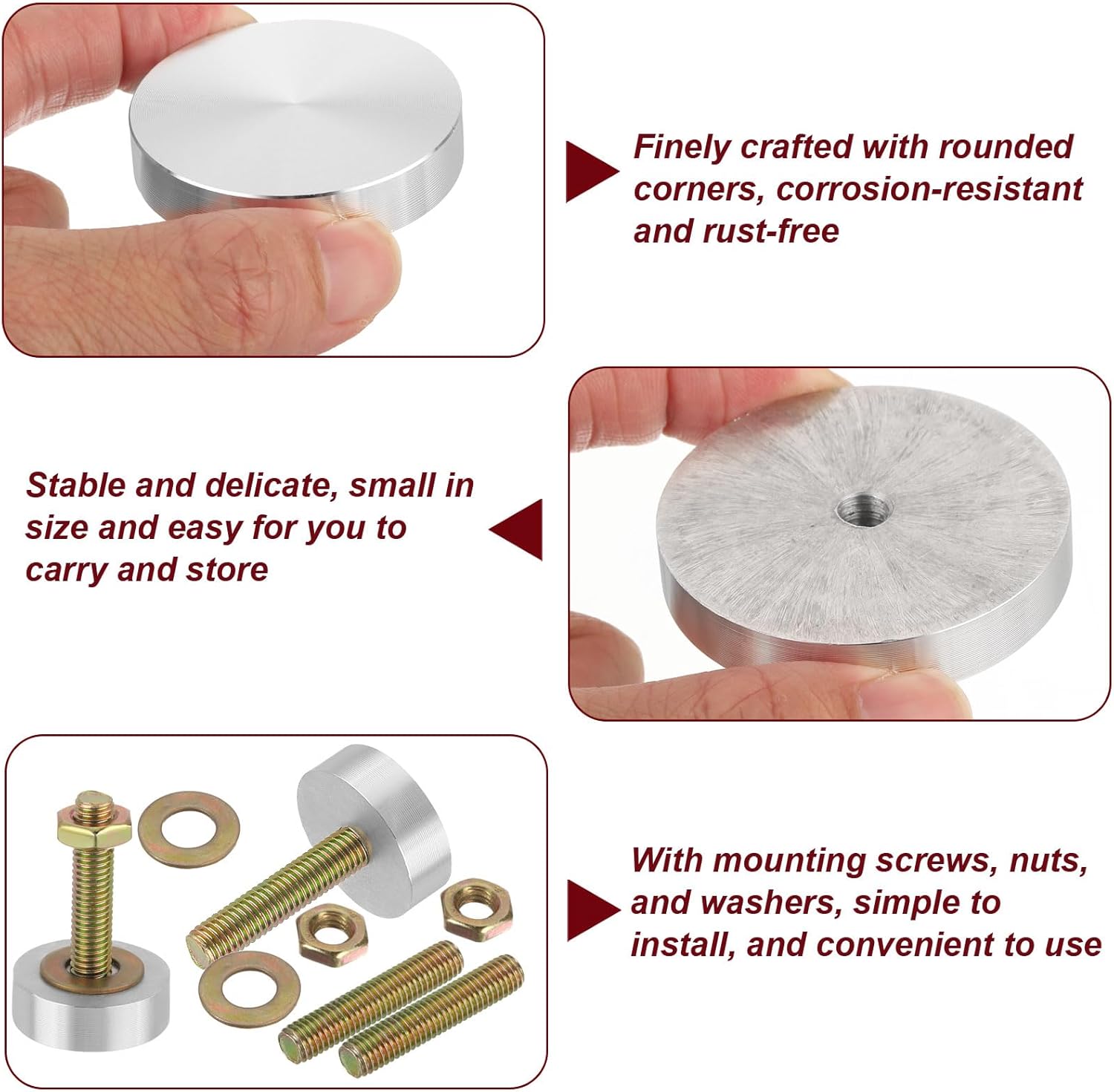 Finely crafted with rounded corners, corrosion-resistant and rust-free

Stable and delicate, small in size and easy for you to carry and store

With mounting screws, nuts, and washers, simple to install, and convenient to use