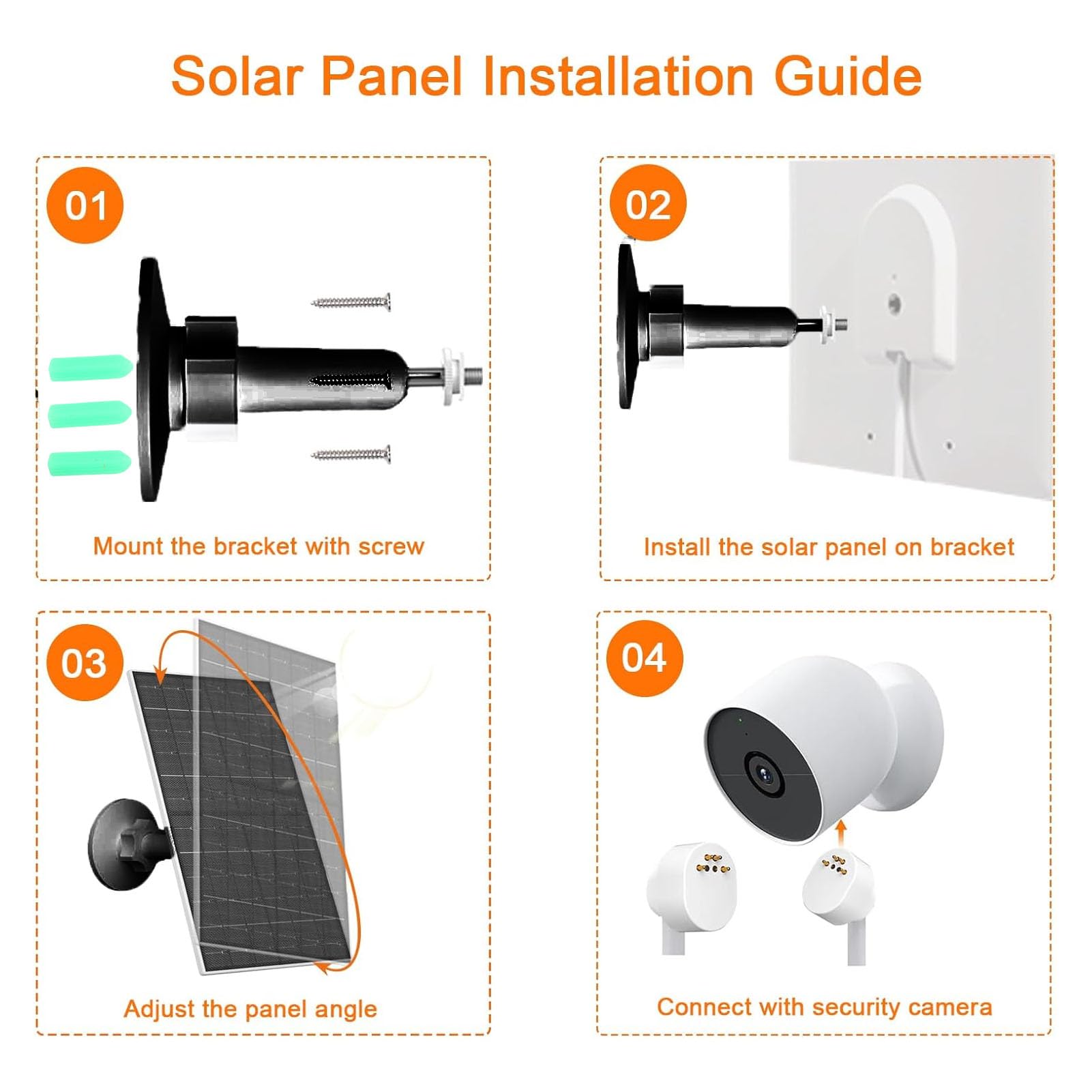 Solar Panel Installation Guide

01

Mount the bracket with screw

02

Install the solar panel on bracket

03

Adjust the panel angle

04

Connect with security camera