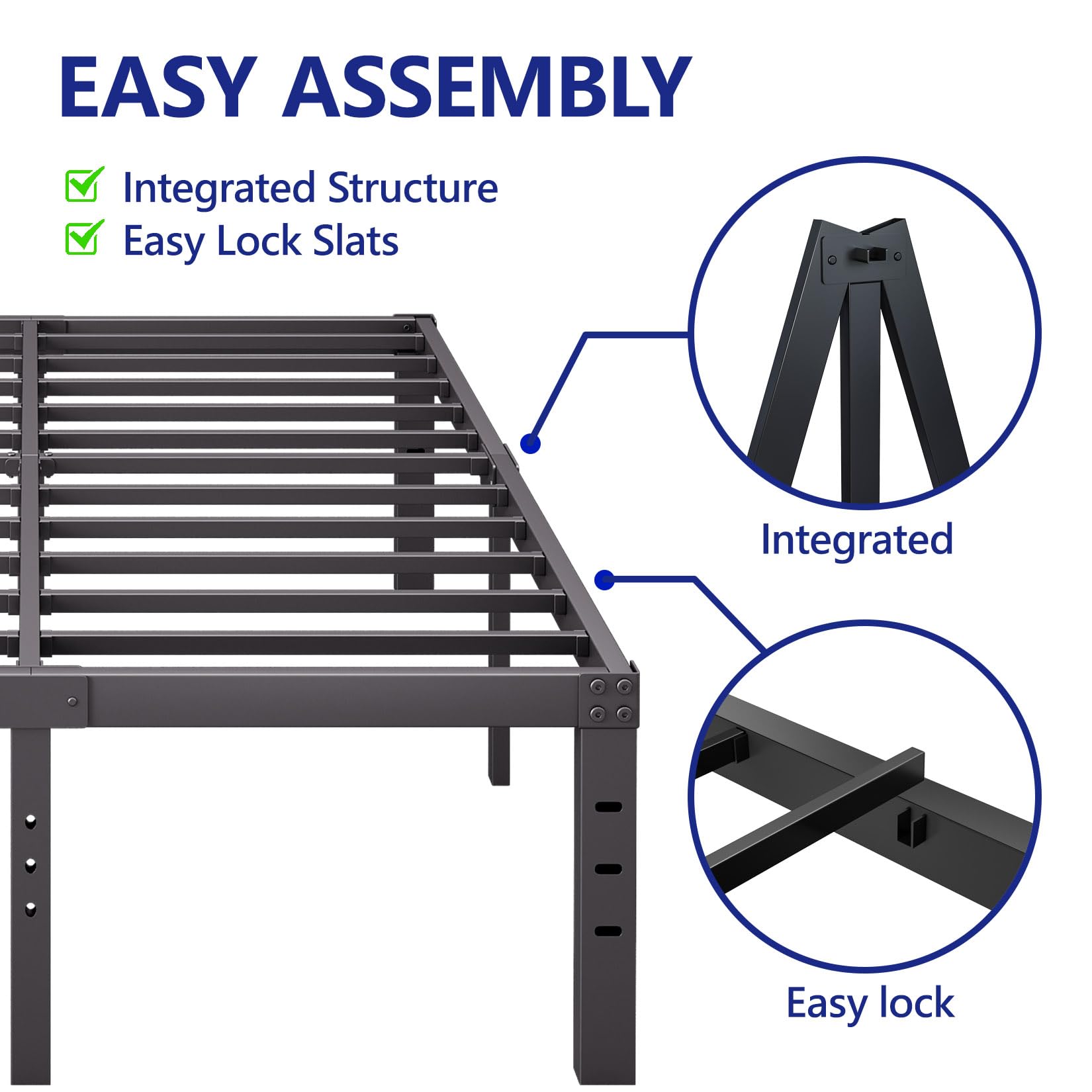 EASY ASSEMBLY

Integrated Structure
Easy Lock Slats

Integrated

Easy lock