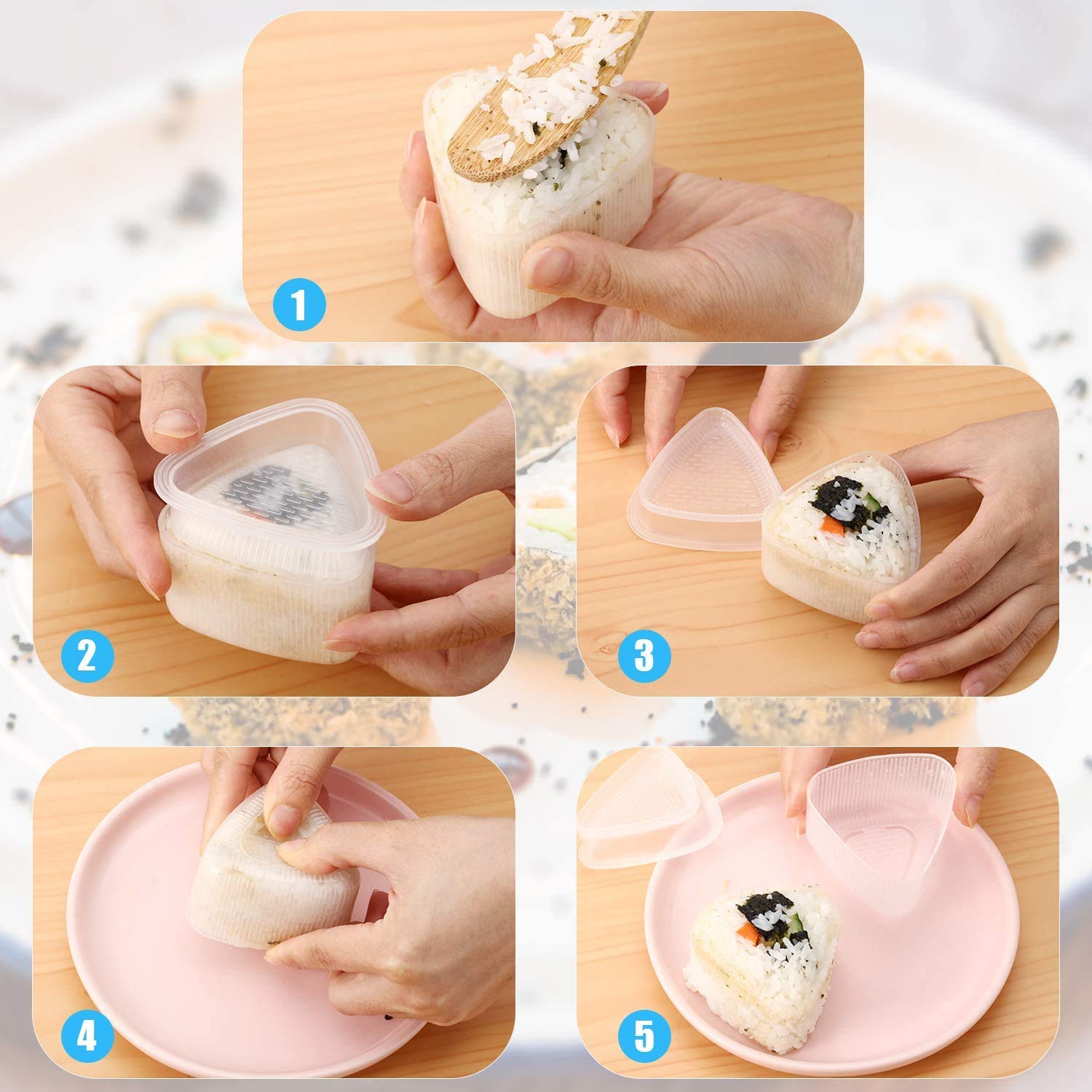 1

2

3

4

5