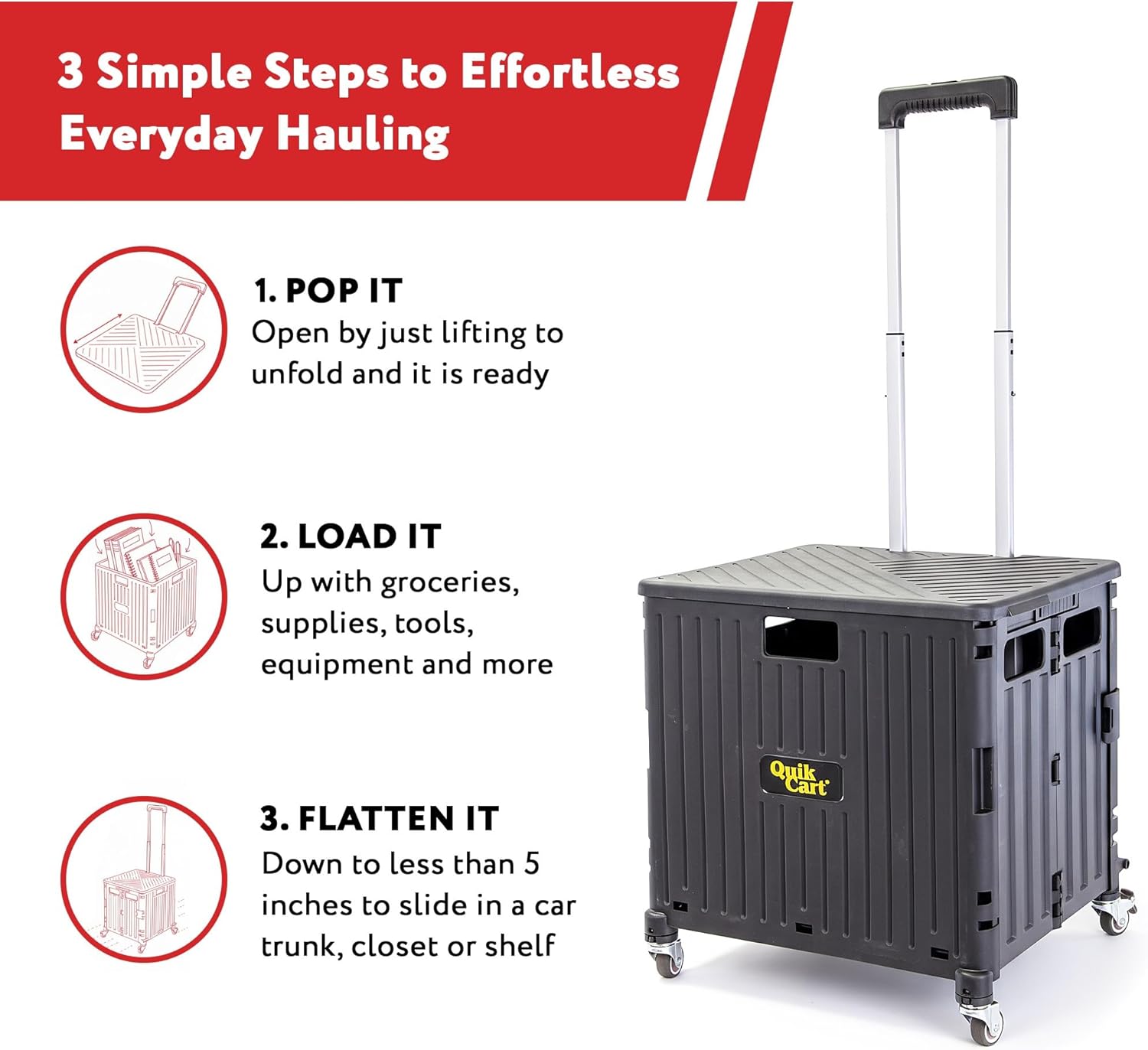 3 Simple Steps to Effortless Everyday Hauling

1. POP IT
Open by just lifting to unfold and it is ready

2. LOAD IT
Up with groceries, supplies, tools, equipment and more

3. FLATTEN IT
Down to less than 5 inches to slide in a car trunk, closet or shelf

Quik Cart