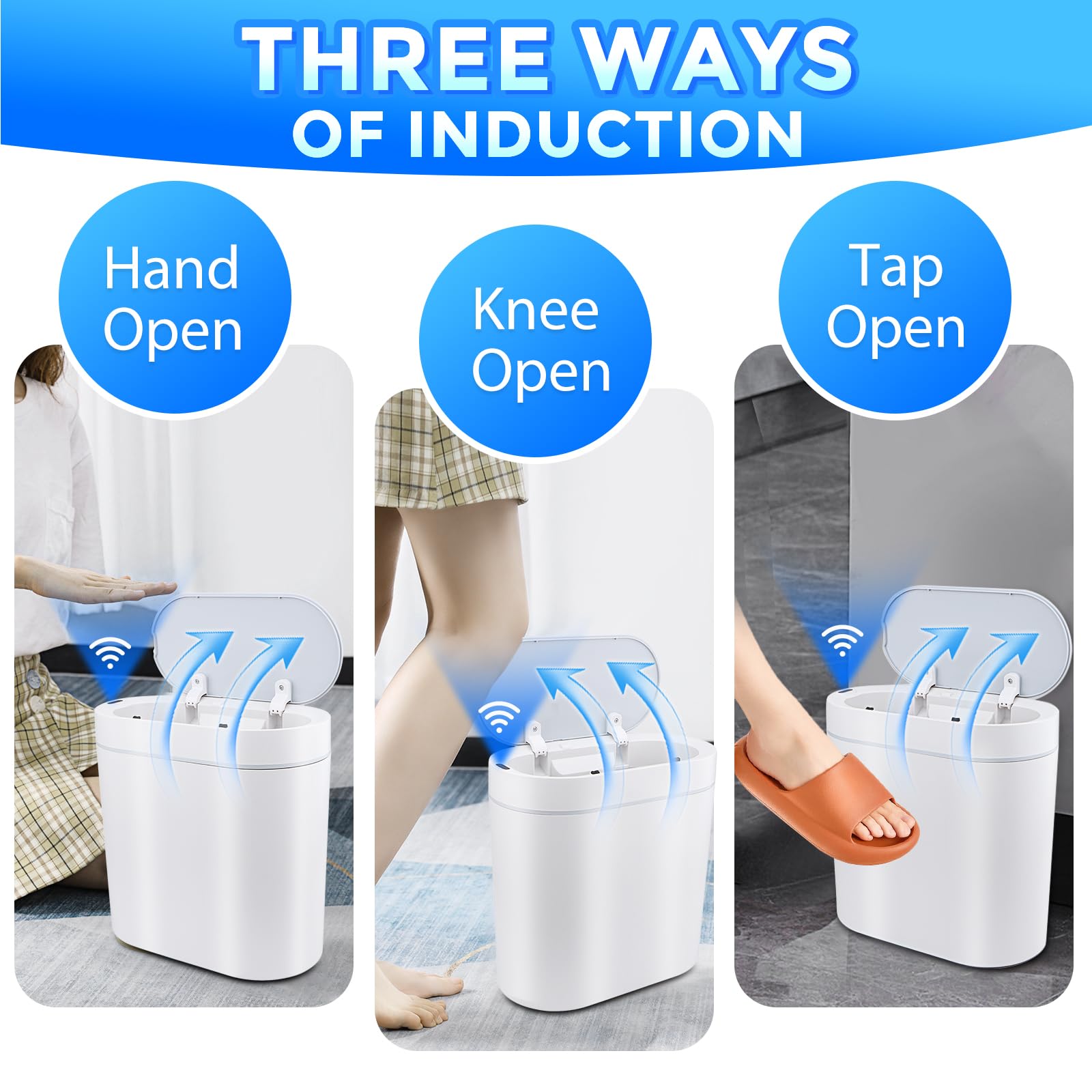 THREE WAYS
OF INDUCTION

Hand Open

Knee Open

Tap Open