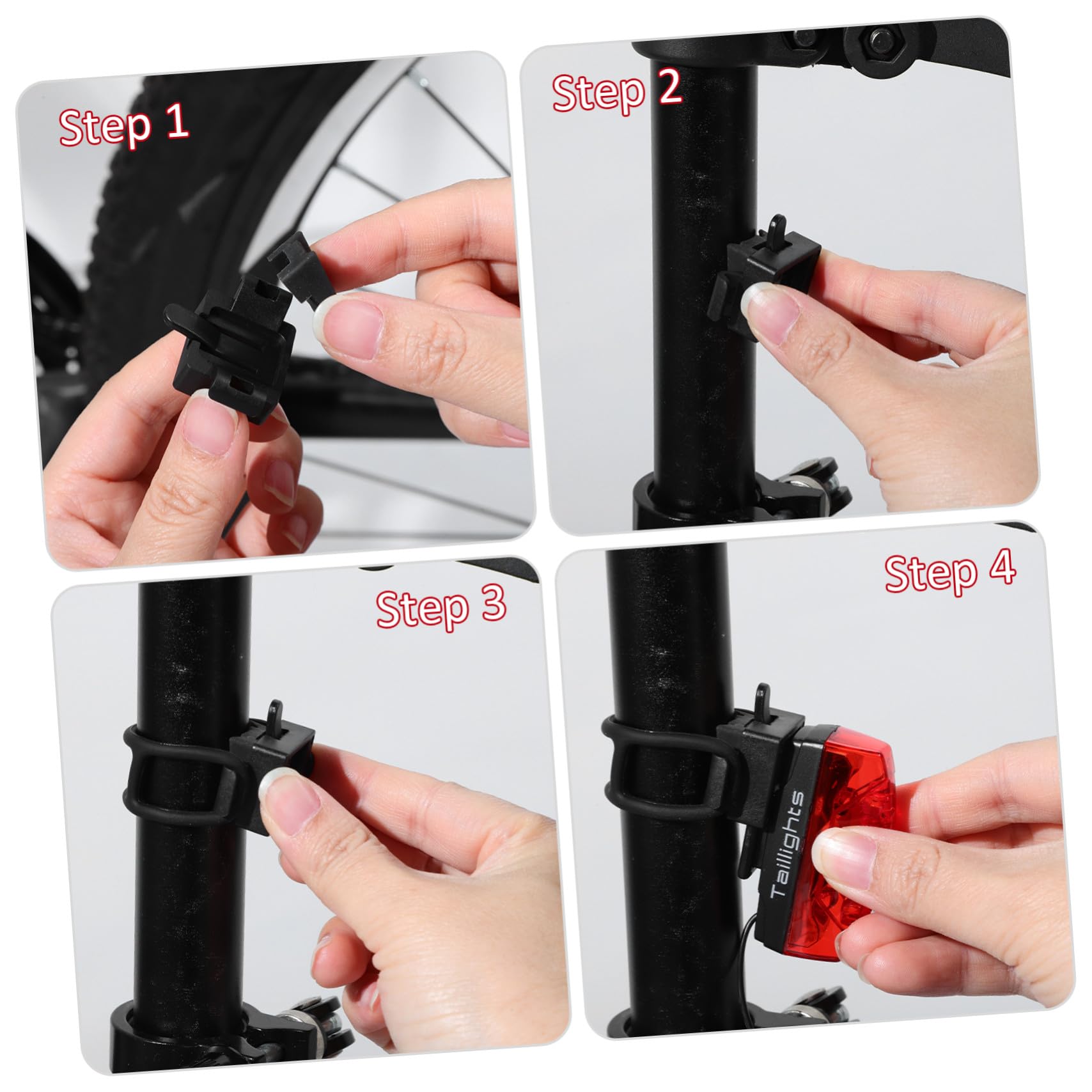 Step 1

Step 2

Step 3

Step 4

Taillights