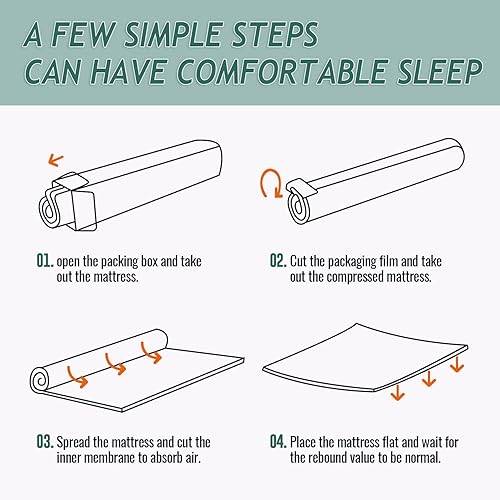 A FEW SIMPLE STEPS
CAN HAVE COMFORTABLE SLEEP

01. open the packing box and take out the mattress.

02. Cut the packaging film and take out the compressed mattress.

03. Spread the mattress and cut the inner membrane to absorb air.

04. Place the mattress flat and wait for the rebound value to be normal.