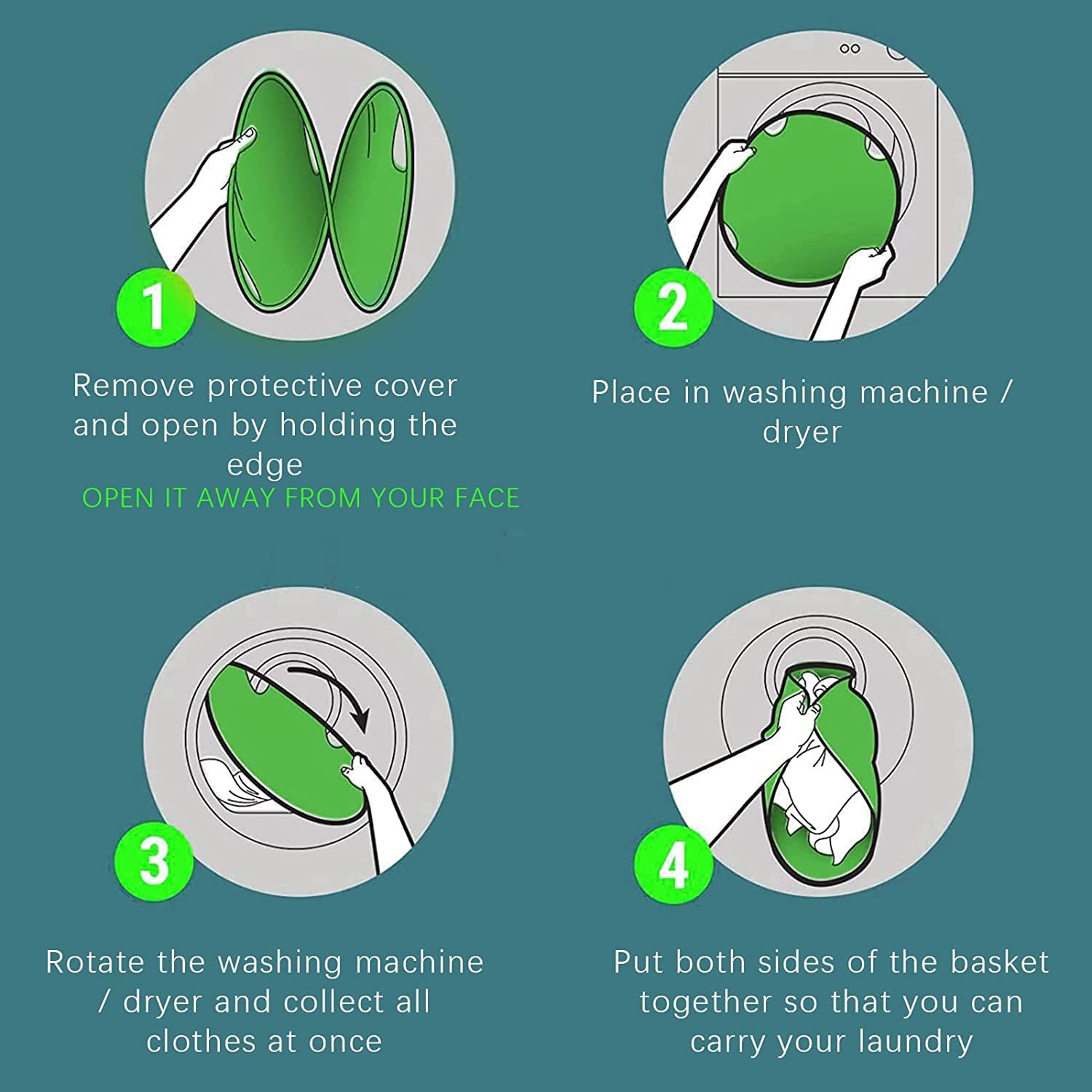 1

Remove protective cover and open by holding the edge
OPEN IT AWAY FROM YOUR FACE

2

Place in washing machine / dryer

3

Rotate the washing machine / dryer and collect all clothes at once

4

Put both sides of the basket together so that you can carry your laundry