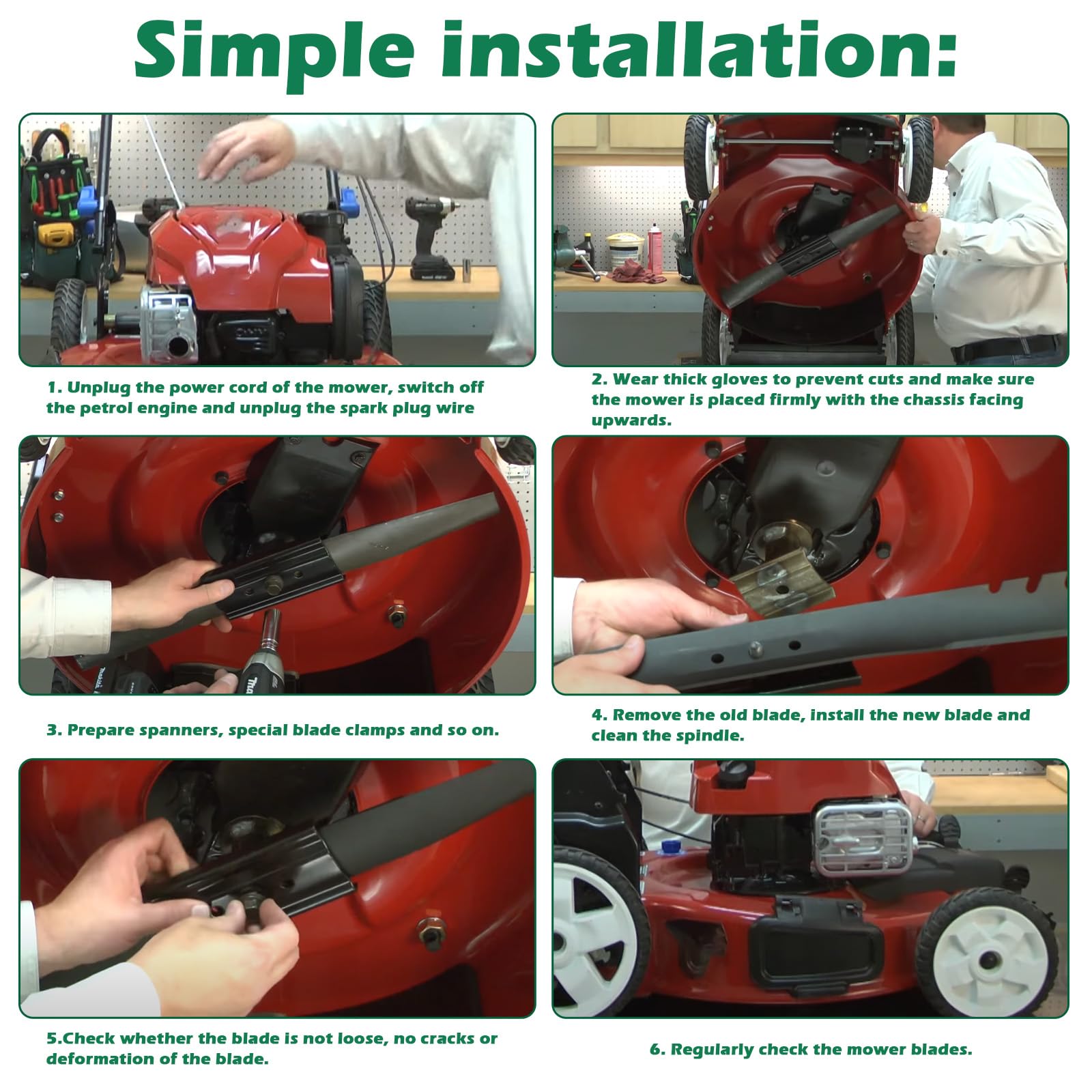 Simple installation:

1. Unplug the power cord of the mower, switch off the petrol engine and unplug the spark plug wire

2. Wear thick gloves to prevent cuts and make sure the mower is placed firmly with the chassis facing upwards.

3. Prepare spanners, special blade clamps and so on.

4. Remove the old blade, install the new blade and clean the spindle.

5.Check whether the blade is not loose, no cracks or deformation of the blade.

6. Regularly check the mower blades.