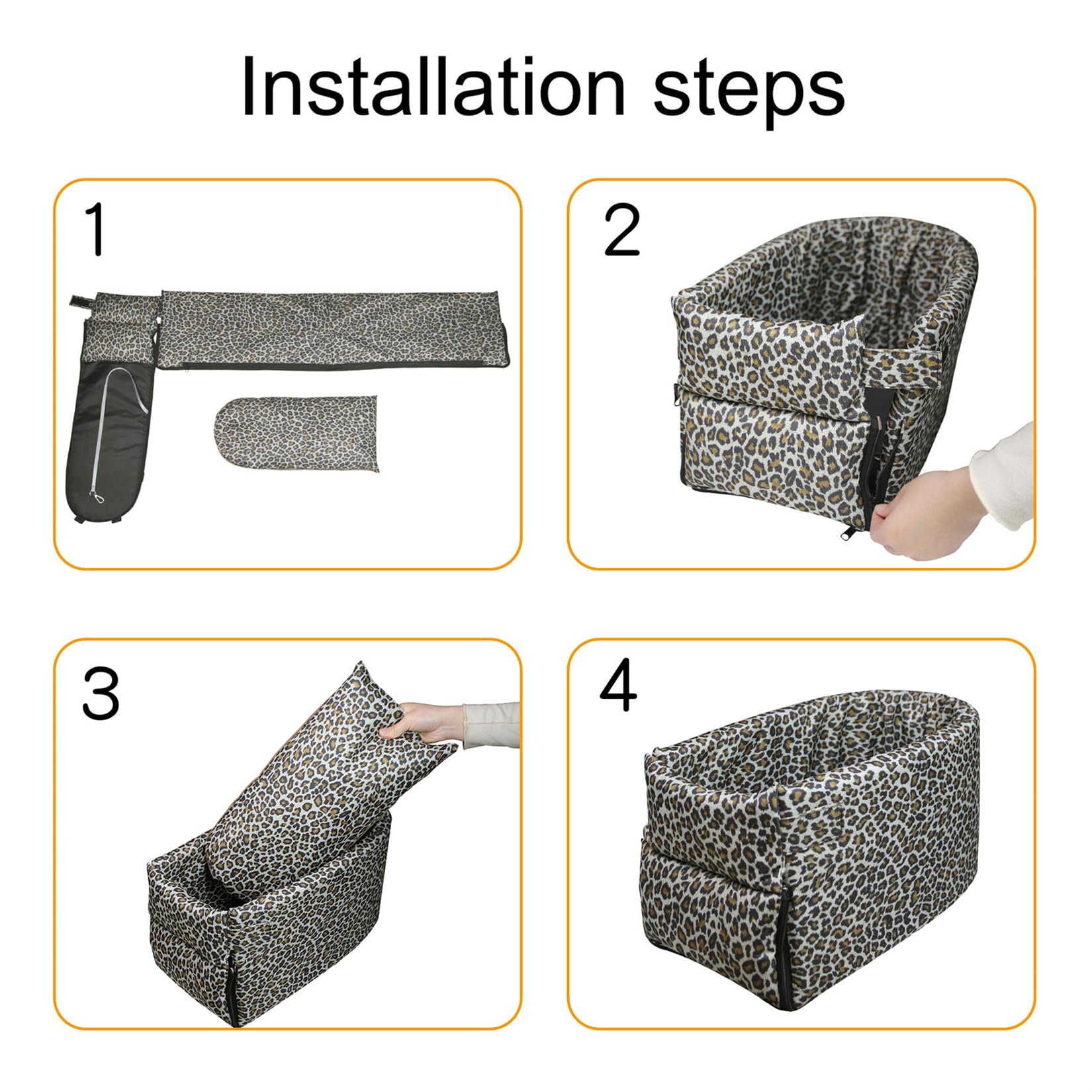 Installation steps

1

2

3

4