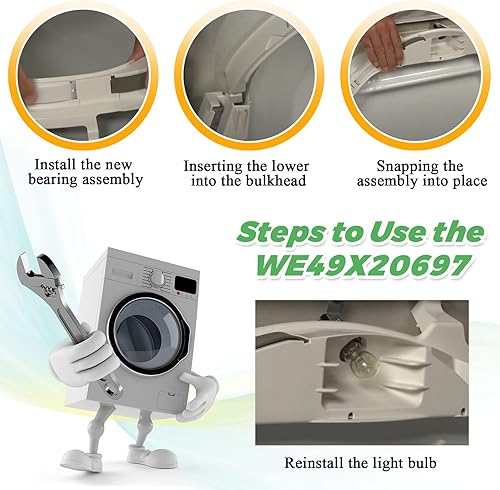 Install the new bearing assembly

Inserting the lower into the bulkhead

Snapping the assembly into place

Steps to Use the WE49X20697

Reinstall the light bulb