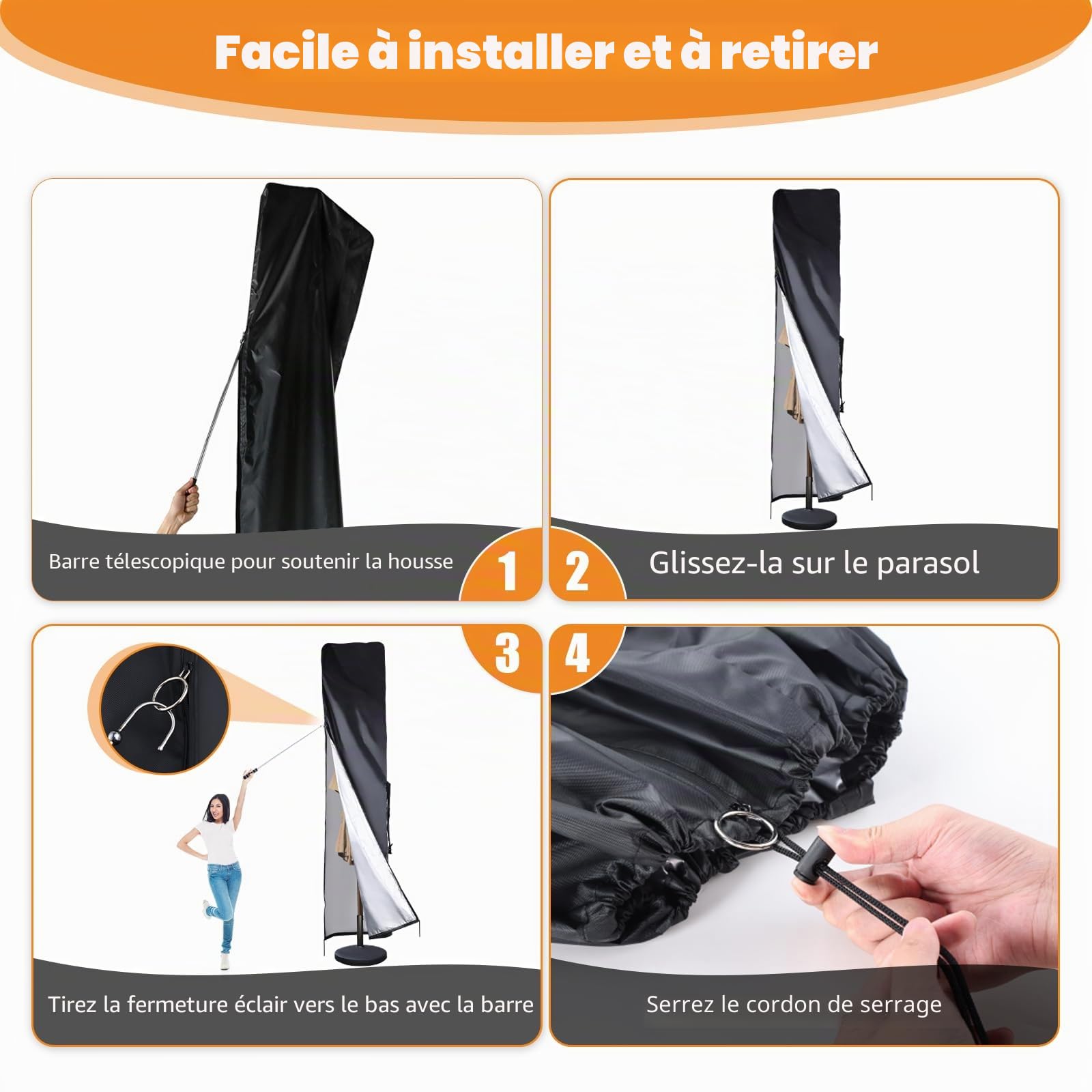 Facile à installer et à retirer

Barre télescopique pour soutenir la housse

1

2

Glissez-la sur le parasol

3

4

Tirez la fermeture éclair vers le bas avec la barre

Serrez le cordon de serrage