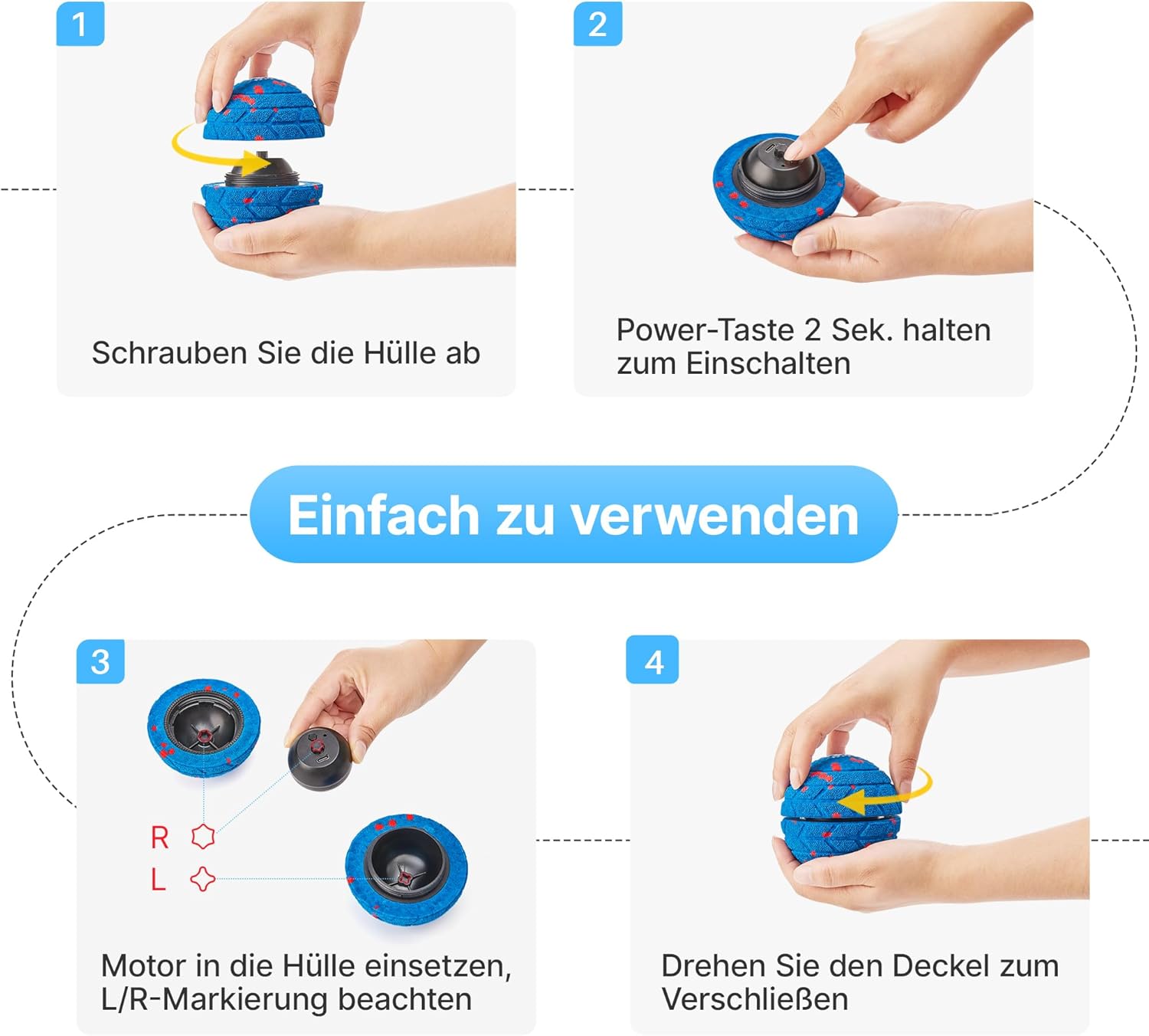 1

Schrauben Sie die Hülle ab

2

Power-Taste 2 Sek. halten zum Einschalten

Einfach zu verwenden

3

R

L

Motor in die Hülle einsetzen, L/R-Markierung beachten

4

Drehen Sie den Deckel zum Verschließen