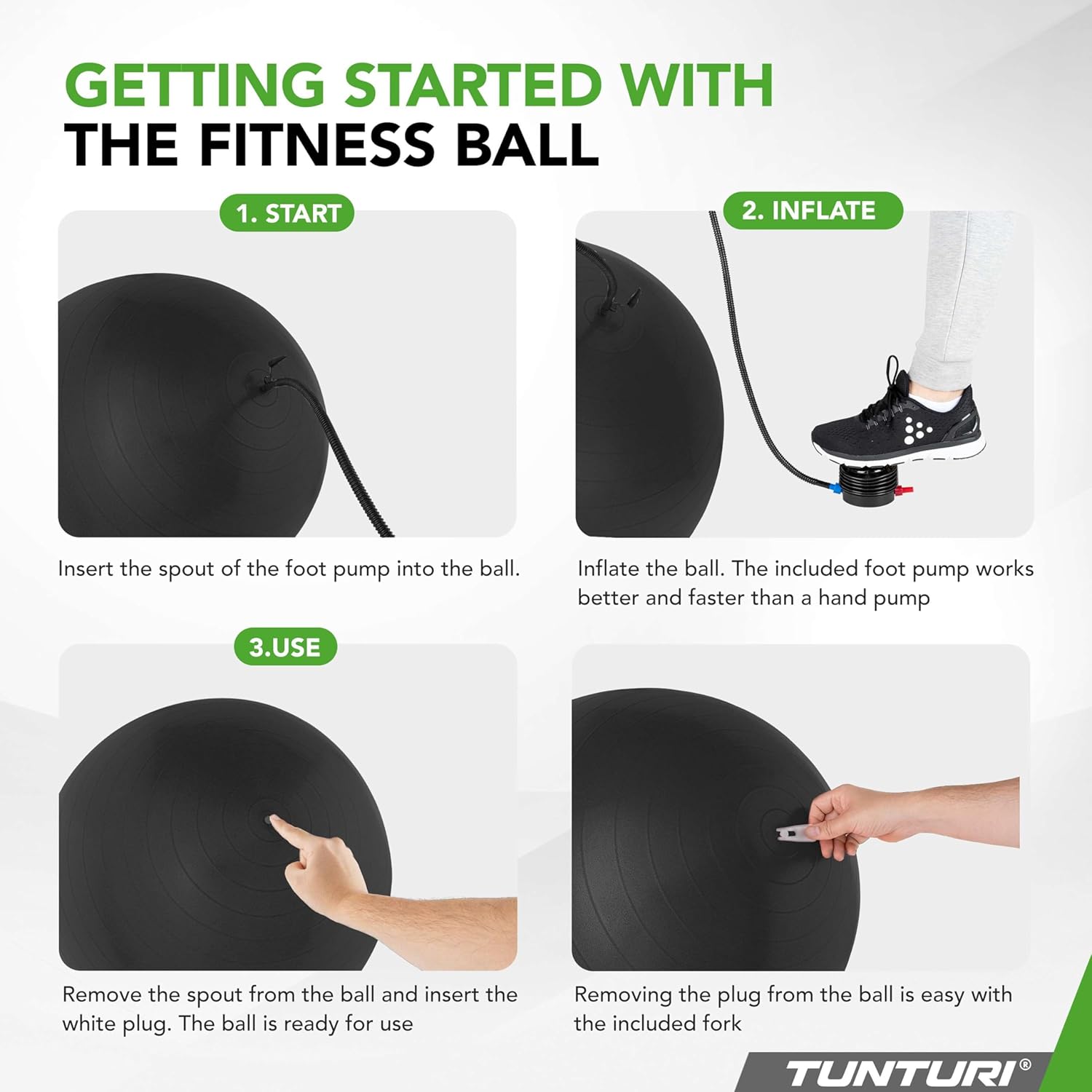 GETTING STARTED WITH
THE FITNESS BALL

1. START

Insert the spout of the foot pump into the ball.

2. INFLATE

Inflate the ball. The included foot pump works better and faster than a hand pump

3.USE

Remove the spout from the ball and insert the white plug. The ball is ready for use

Removing the plug from the ball is easy with the included fork

TUNTURI®