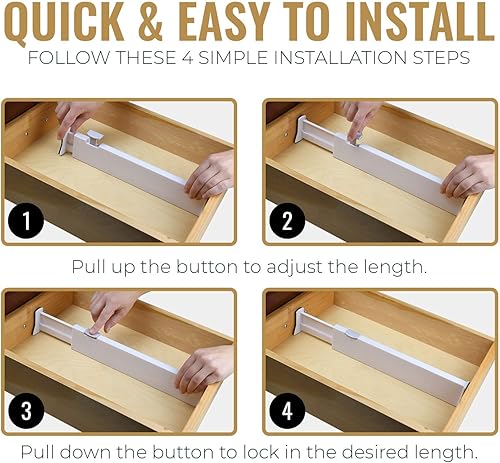 QUICK & EASY TO INSTALL
FOLLOW THESE 4 SIMPLE INSTALLATION STEPS

1

2

Pull up the button to adjust the length.

3

4

Pull down the button to lock in the desired length.