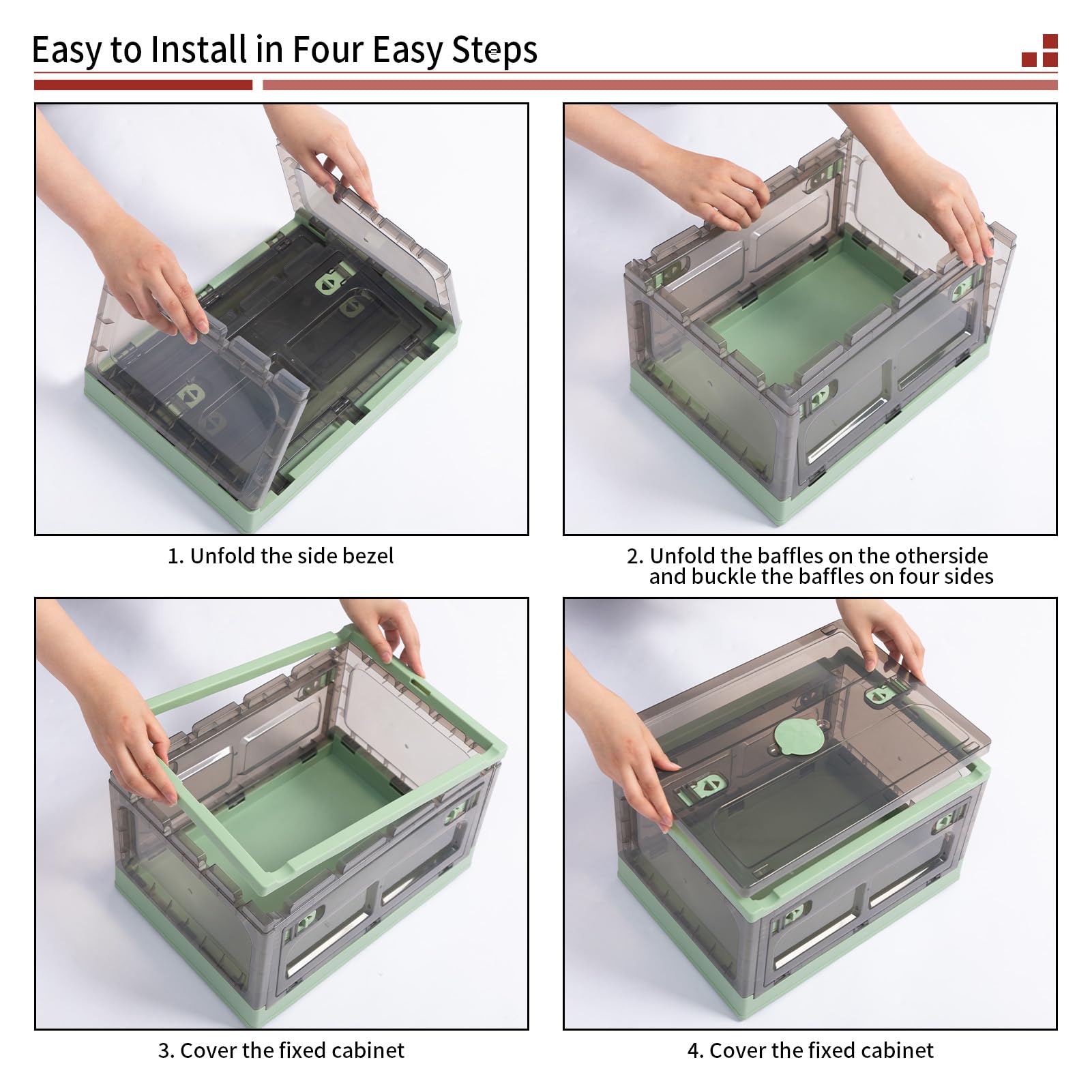 Easy to Install in Four Easy Steps

1. Unfold the side bezel

2. Unfold the baffles on the otherside and buckle the baffles on four sides

3. Cover the fixed cabinet

4. Cover the fixed cabinet