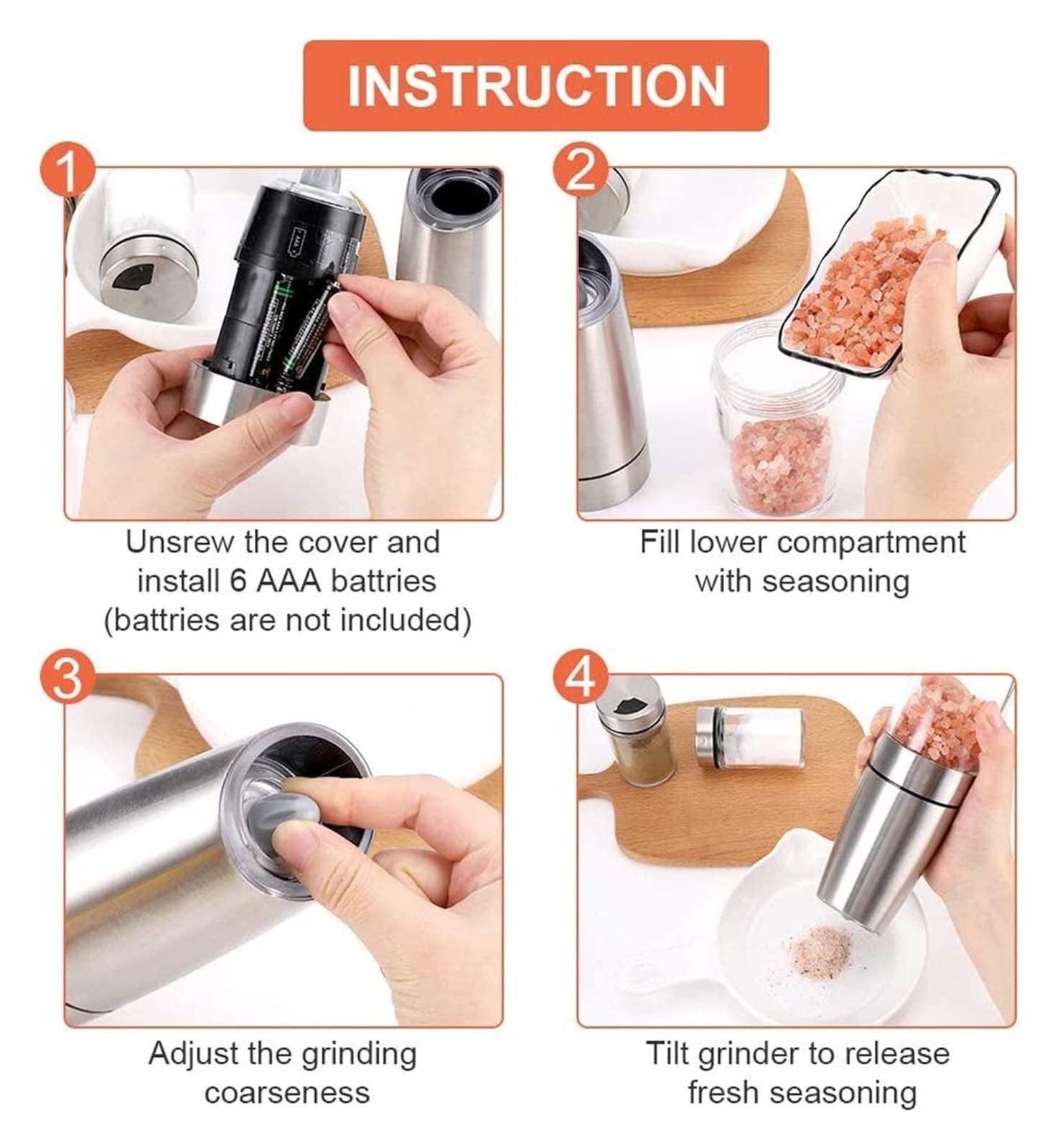 INSTRUCTION

1

Unsrew the cover and install 6 AAA battries (battries are not included)

2

Fill lower compartment with seasoning

3

Adjust the grinding coarseness

4

Tilt grinder to release fresh seasoning