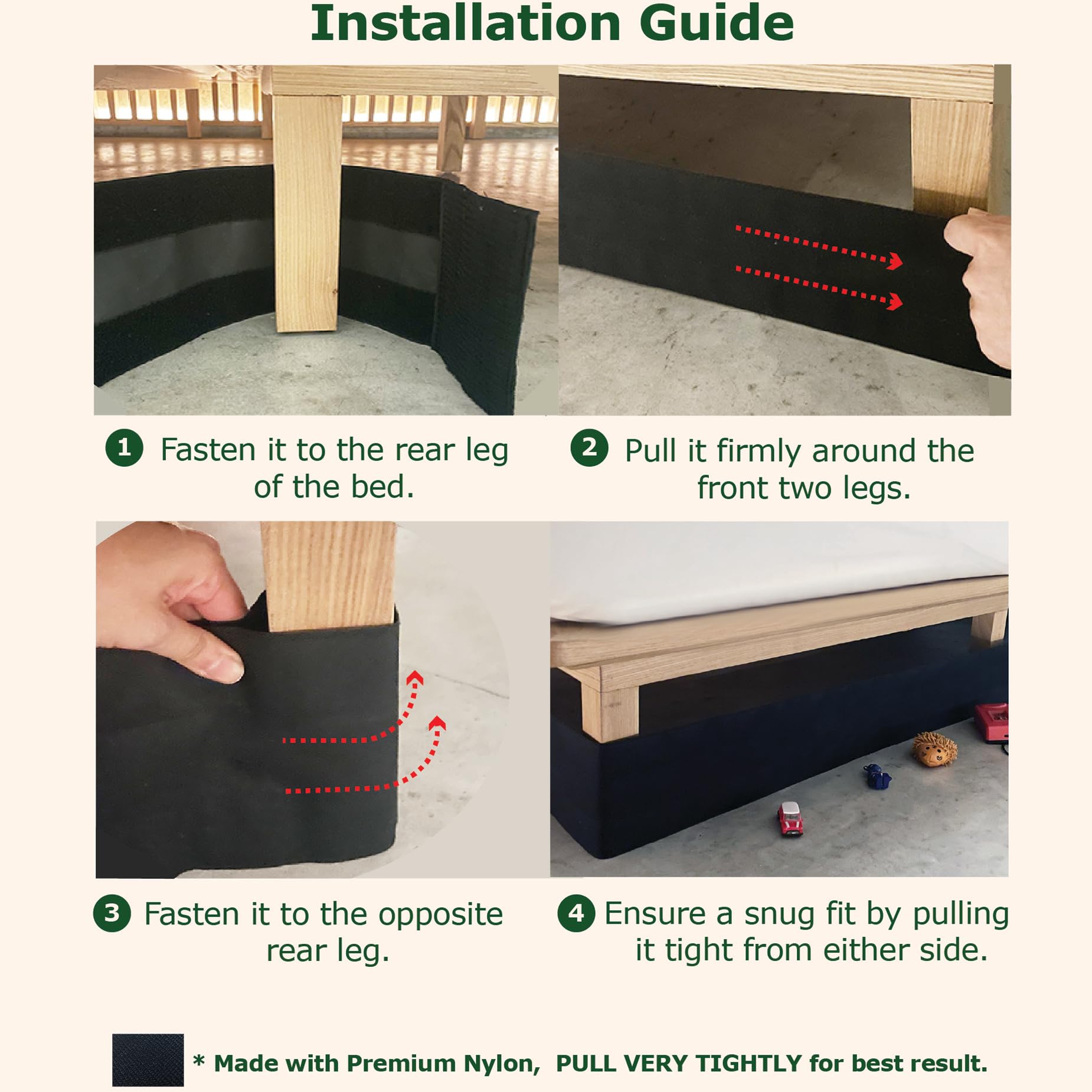 Installation Guide

1 Fasten it to the rear leg of the bed.

2 Pull it firmly around the front two legs.

3 Fasten it to the opposite rear leg.

4 Ensure a snug fit by pulling it tight from either side.

* Made with Premium Nylon, PULL VERY TIGHTLY for best result.