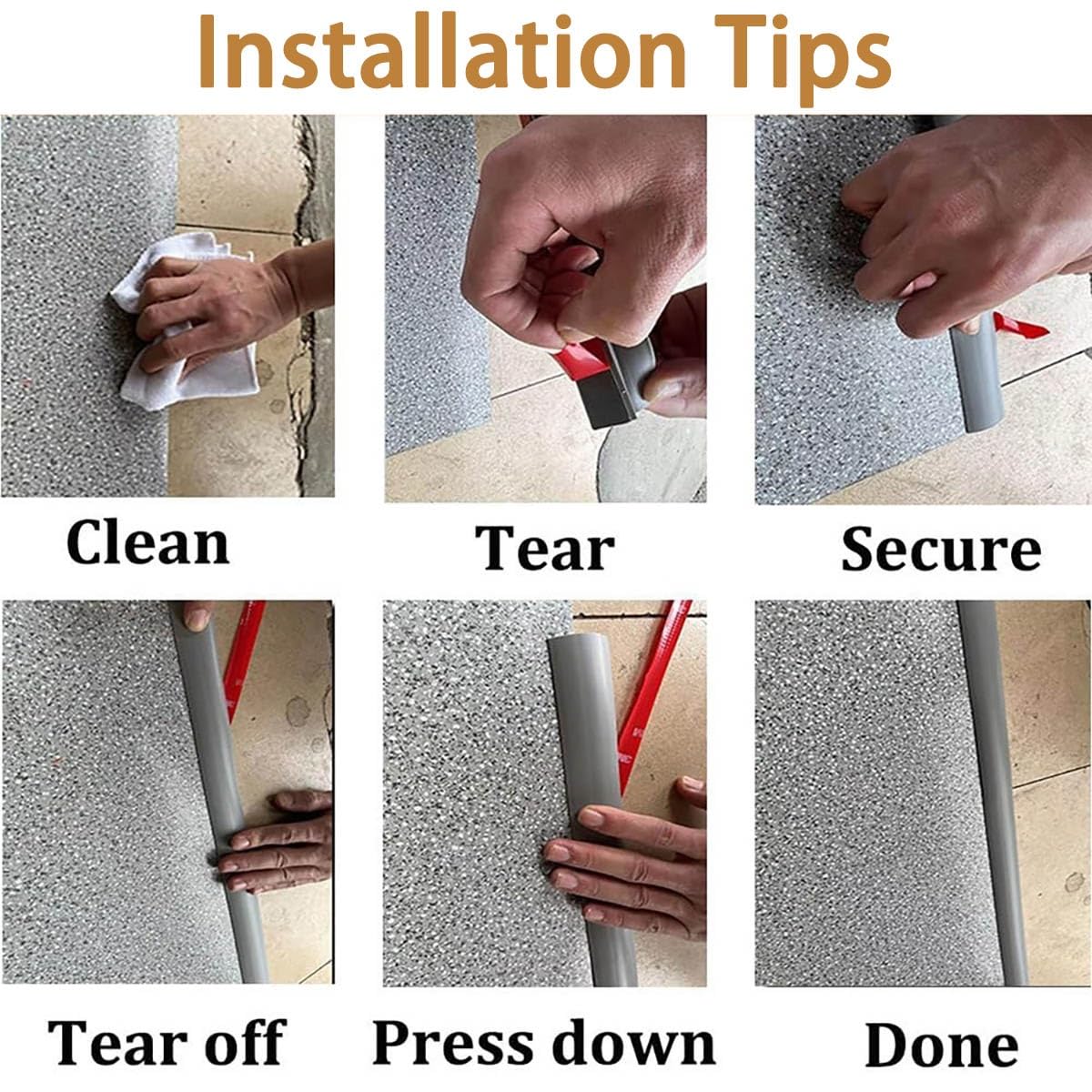 Installation Tips

Clean

Tear

Secure

Tear off

Press down

Done