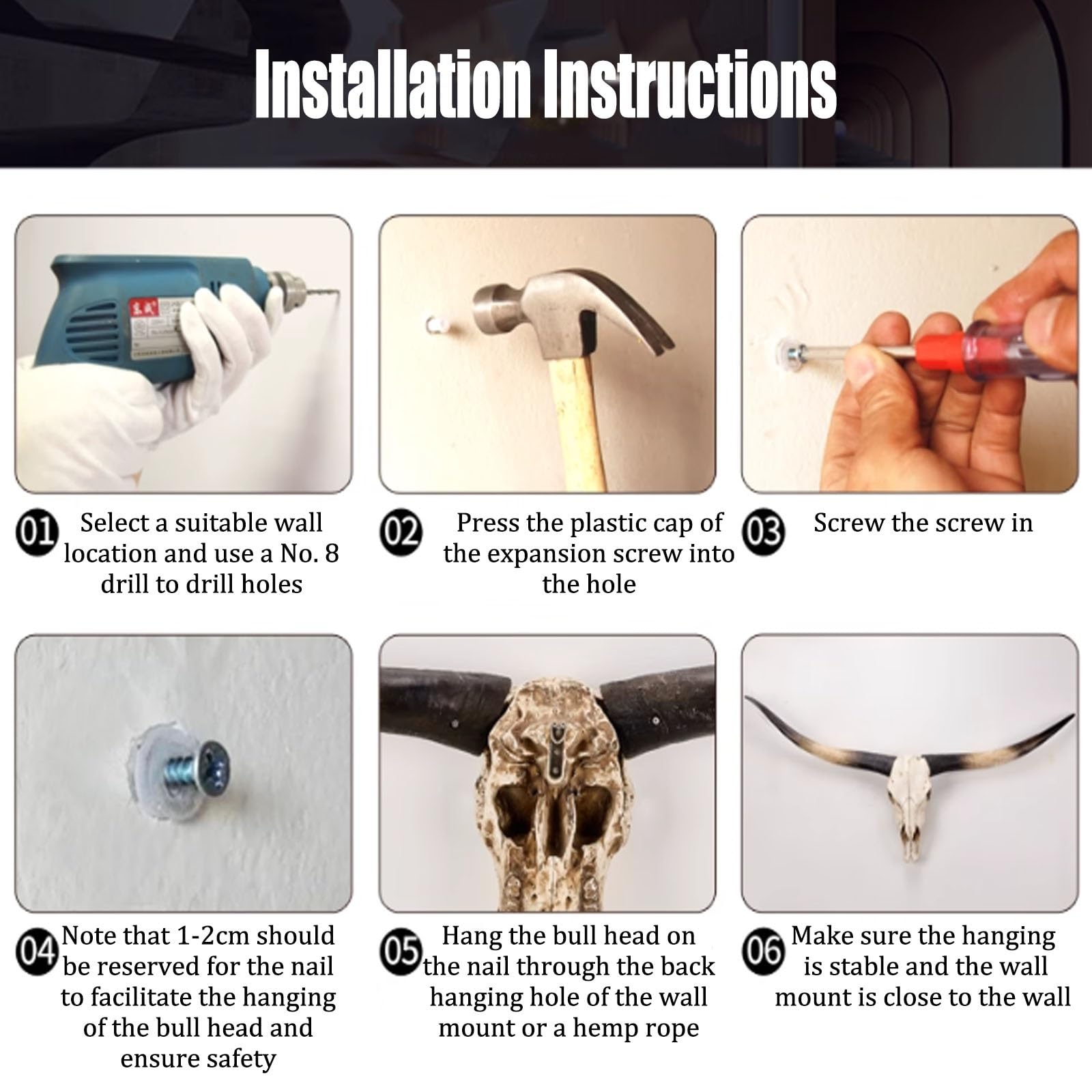 Installation Instructions

01 Select a suitable wall location and use a No. 8 drill to drill holes

02 Press the plastic cap of the expansion screw into the hole

03 Screw the screw in

04 Note that 1-2cm should be reserved for the nail to facilitate the hanging of the bull head and ensure safety

05 Hang the bull head on the nail through the back hanging hole of the wall mount or a hemp rope

06 Make sure the hanging is stable and the wall mount is close to the wall