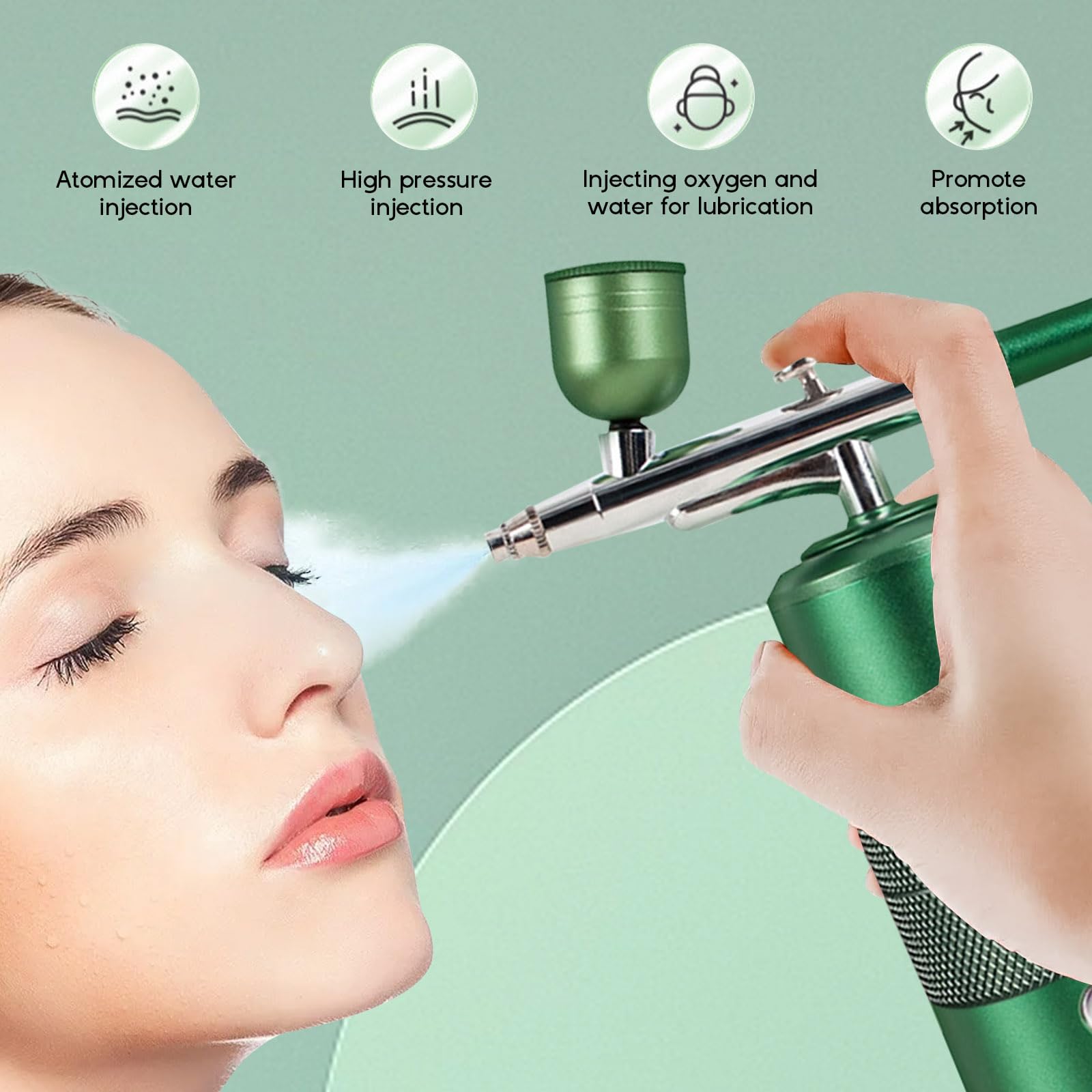 Atomized water injection

High pressure injection

Injecting oxygen and water for lubrication

Promote absorption