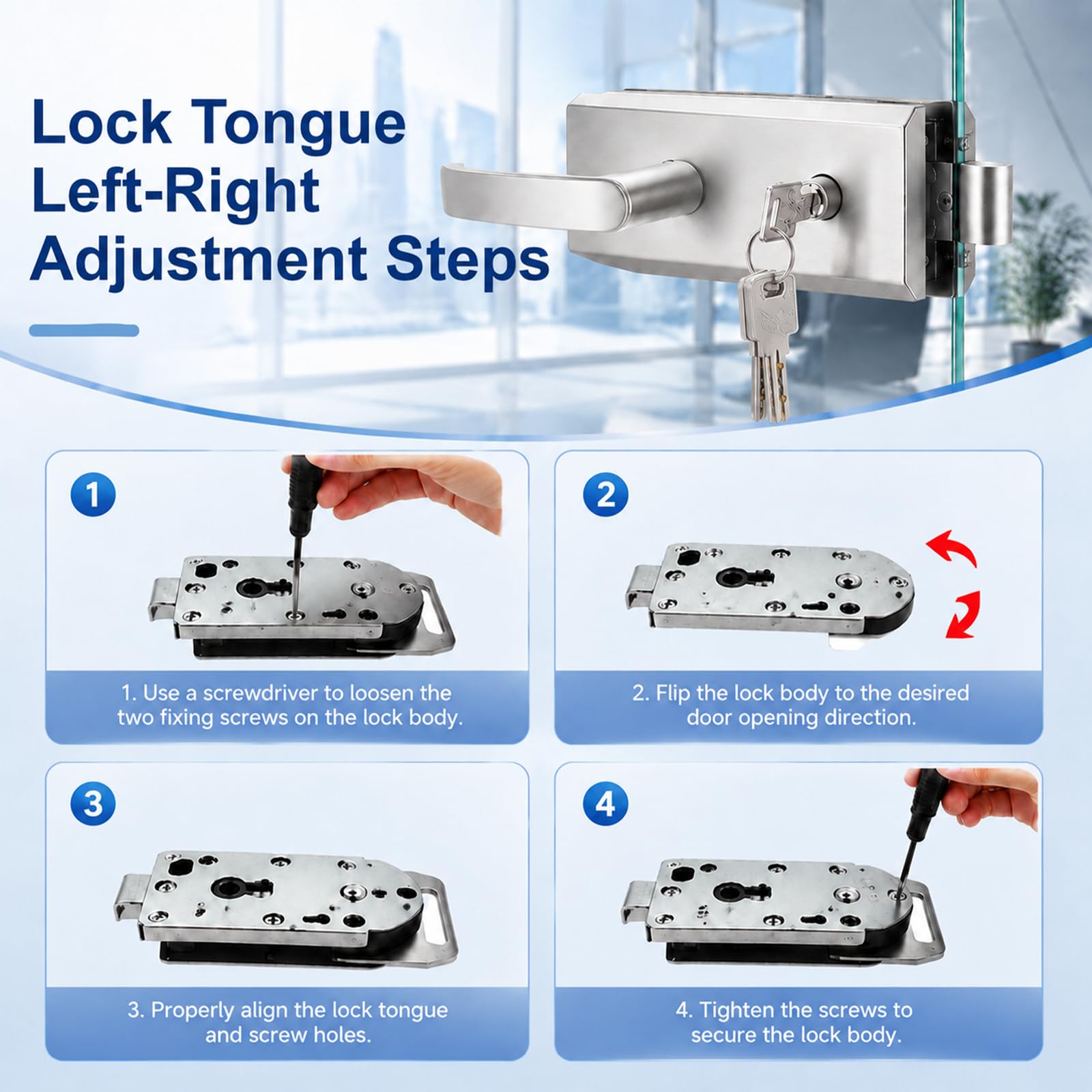 Lock Tongue Left-Right Adjustment Steps

1

1. Use a screwdriver to loosen the two fixing screws on the lock body.

2

2. Flip the lock body to the desired door opening direction.

3

3. Properly align the lock tongue and screw holes.

4

4. Tighten the screws to secure the lock body.