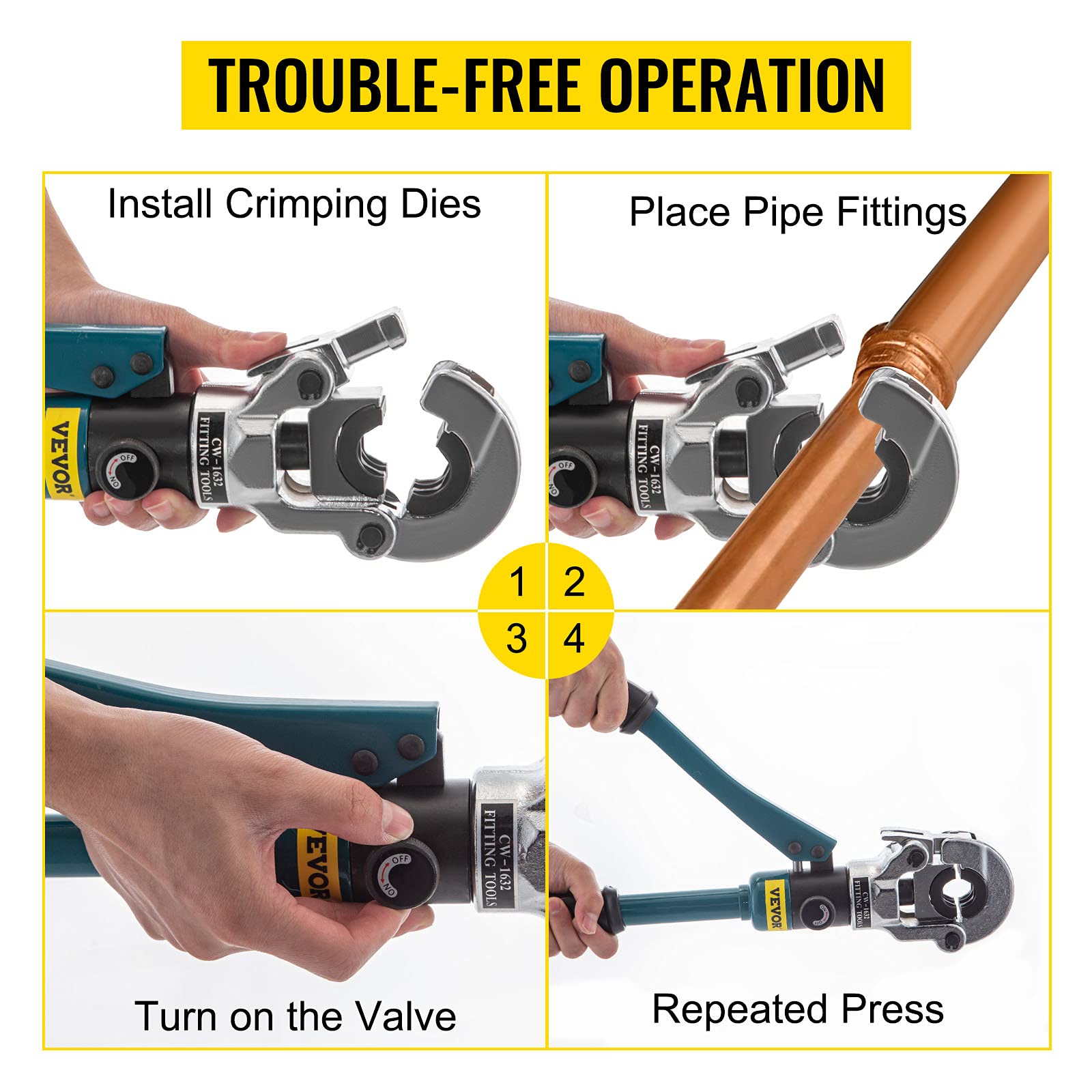 TROUBLE-FREE OPERATION

Install Crimping Dies

VEVOR

OFF

ON

CW-1632
FITTING TOOLS

Place Pipe Fittings

OFF

ON

CW-1632
FITTING TOOLS

1 2
3 4

VEVOR

OFF

ON

CW-1632
FITTING TOOLS

Turn on the Valve

VEVOR

CW-1632
FITTING TOOLS

Repeated Press