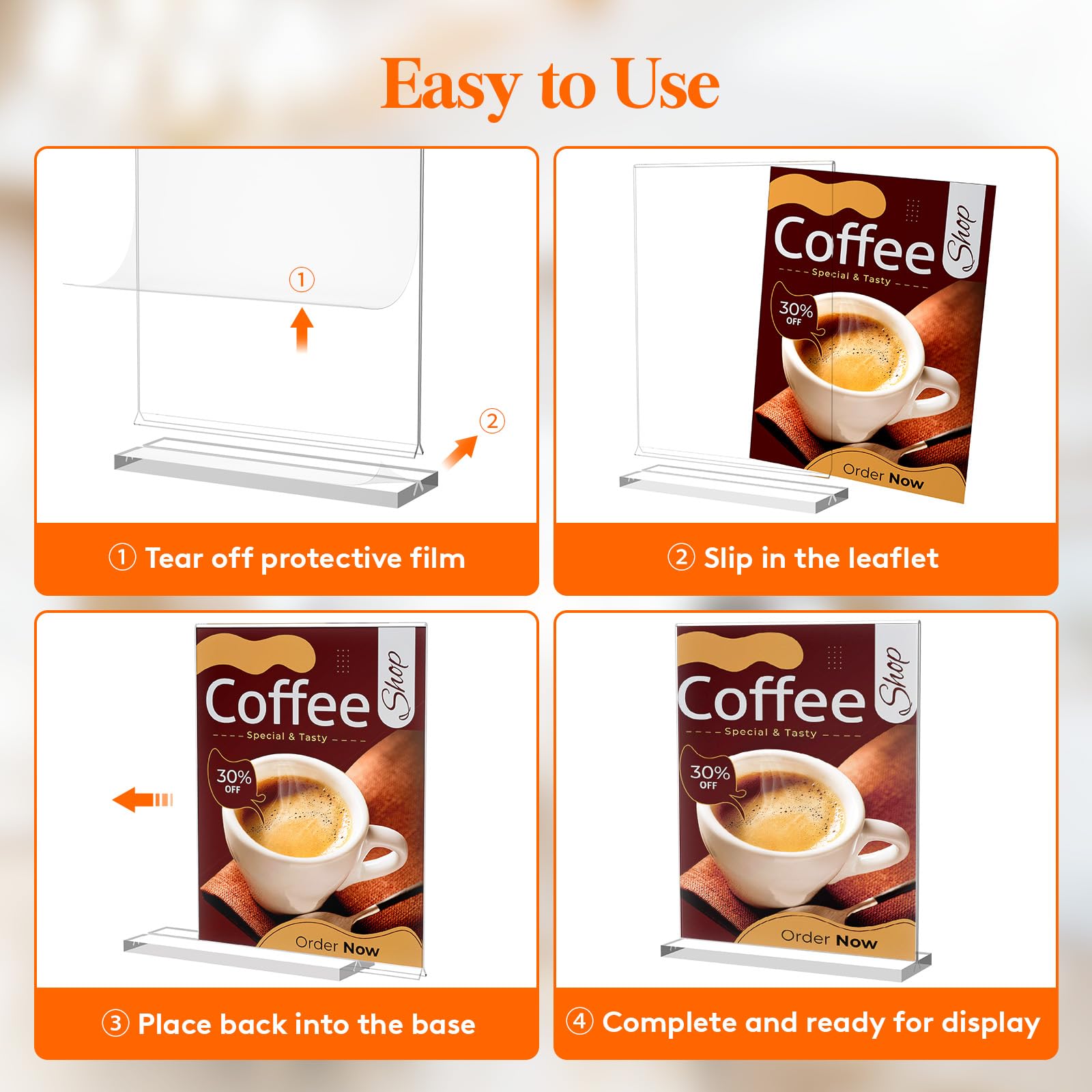 Easy to Use

①

②

① Tear off protective film

Coffee Shop
Special & Tasty
30% OFF
Order Now

② Slip in the leaflet

Coffee Shop
Special & Tasty
30% OFF
Order Now

③ Place back into the base

Coffee Shop
Special & Tasty
30% OFF
Order Now

④ Complete and ready for display